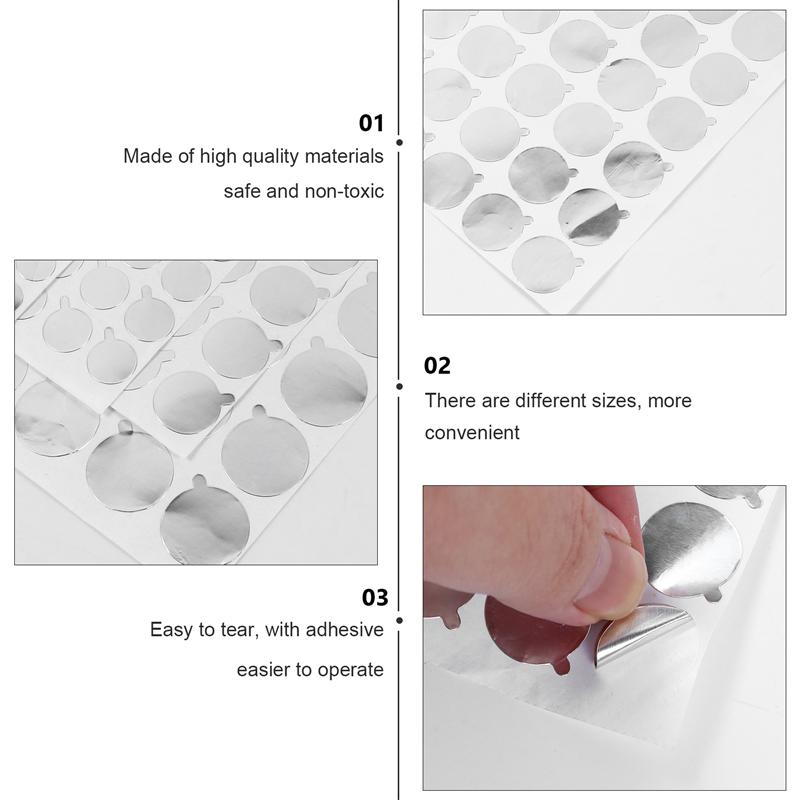 01
Made of high quality materials
safe and non-toxic

02
There are different sizes, more convenient

03
Easy to tear, with adhesive
easier to operate