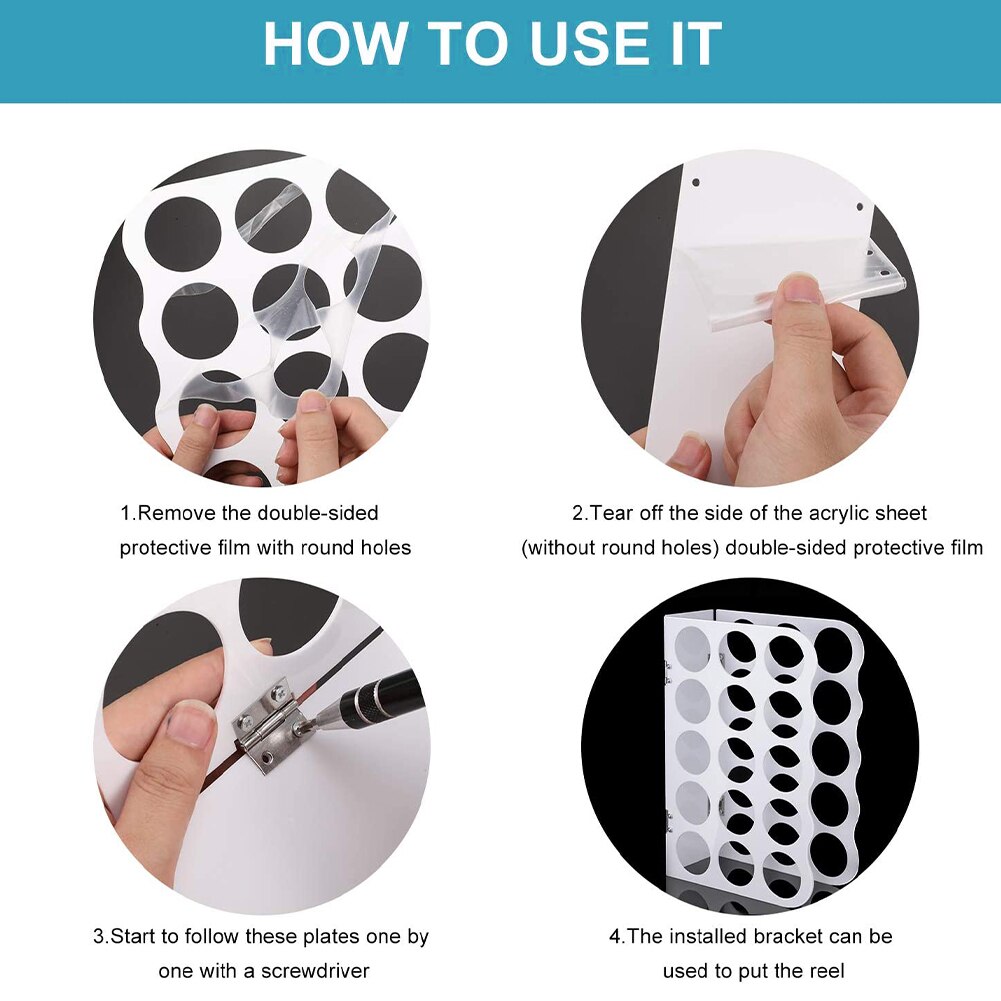 HOW TO USE IT

1.Remove the double-sided protective film with round holes

2.Tear off the side of the acrylic sheet (without round holes) double-sided protective film

3.Start to follow these plates one by one with a screwdriver

4.The installed bracket can be used to put the reel