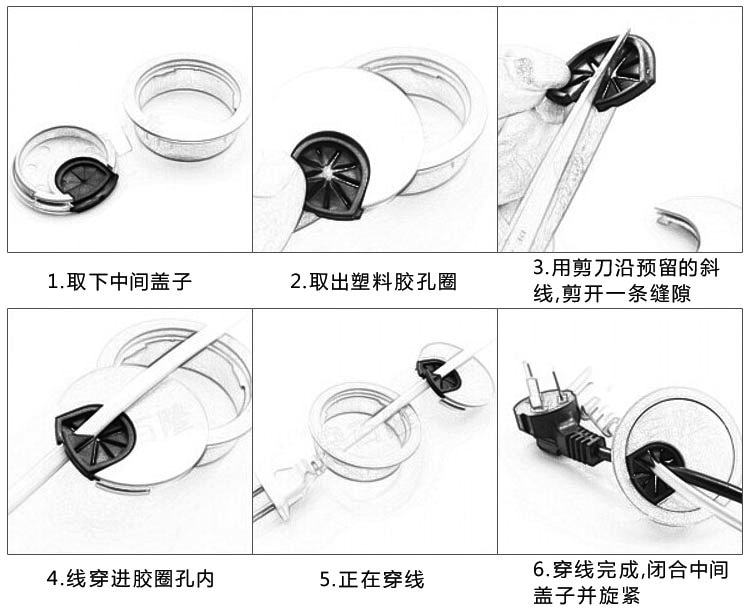 1.取下中间盖子

2.取出塑料胶孔圈

3.用剪刀沿预留的斜线,剪开一条缝隙

4.线穿进胶圈孔内

5.正在穿线

6.穿线完成,闭合中间盖子并旋紧