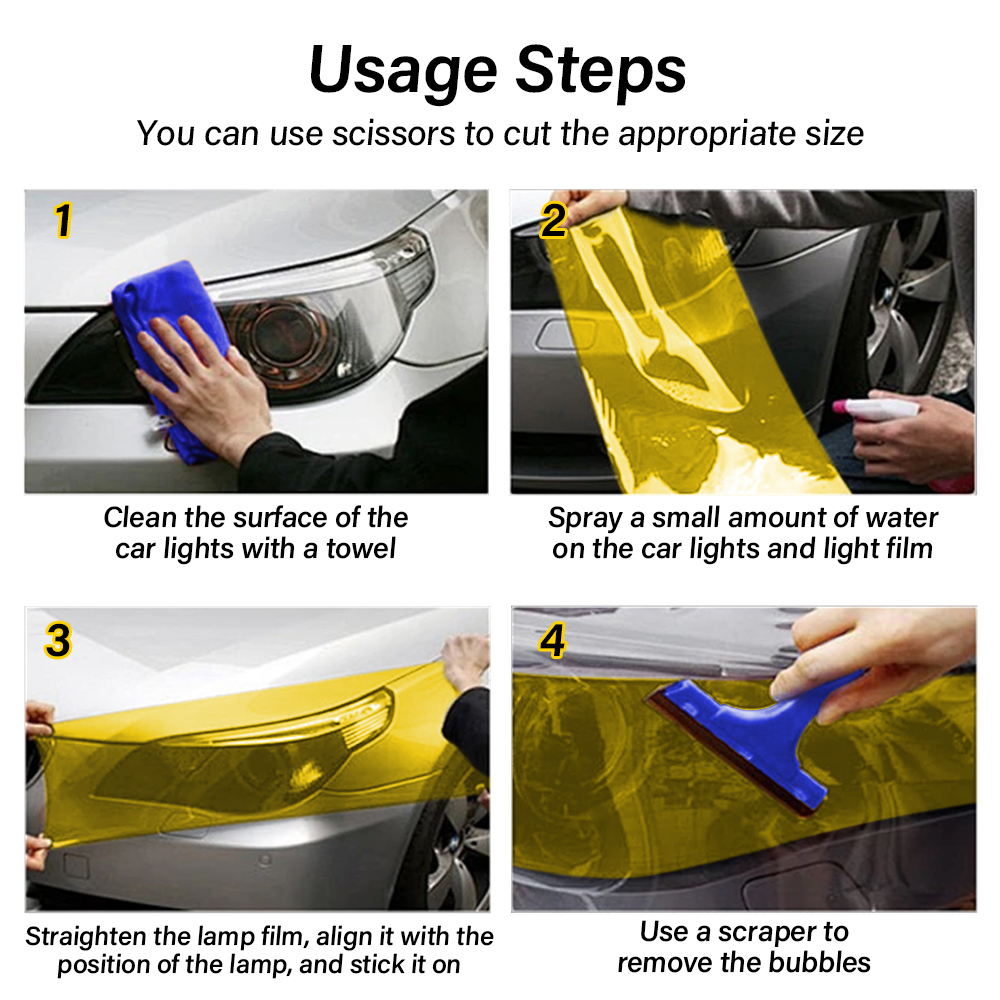 Usage Steps

You can use scissors to cut the appropriate size

1

Clean the surface of the car lights with a towel

2

Spray a small amount of water on the car lights and light film

3

Straighten the lamp film, align it with the position of the lamp, and stick it on

4

Use a scraper to remove the bubbles