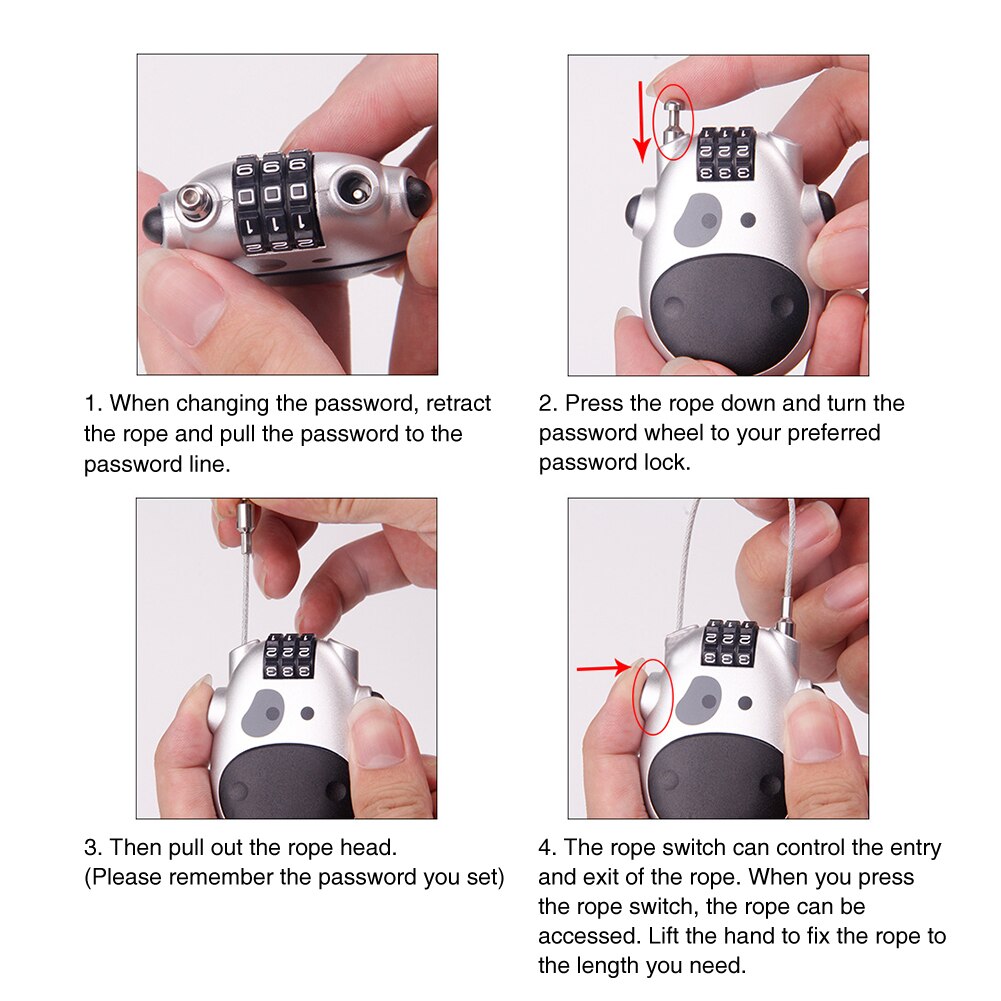 1. When changing the password, retract the rope and pull the password to the password line.

2. Press the rope down and turn the password wheel to your preferred password lock.

3. Then pull out the rope head. (Please remember the password you set)

4. The rope switch can control the entry and exit of the rope. When you press the rope switch, the rope can be accessed. Lift the hand to fix the rope to the length you need.