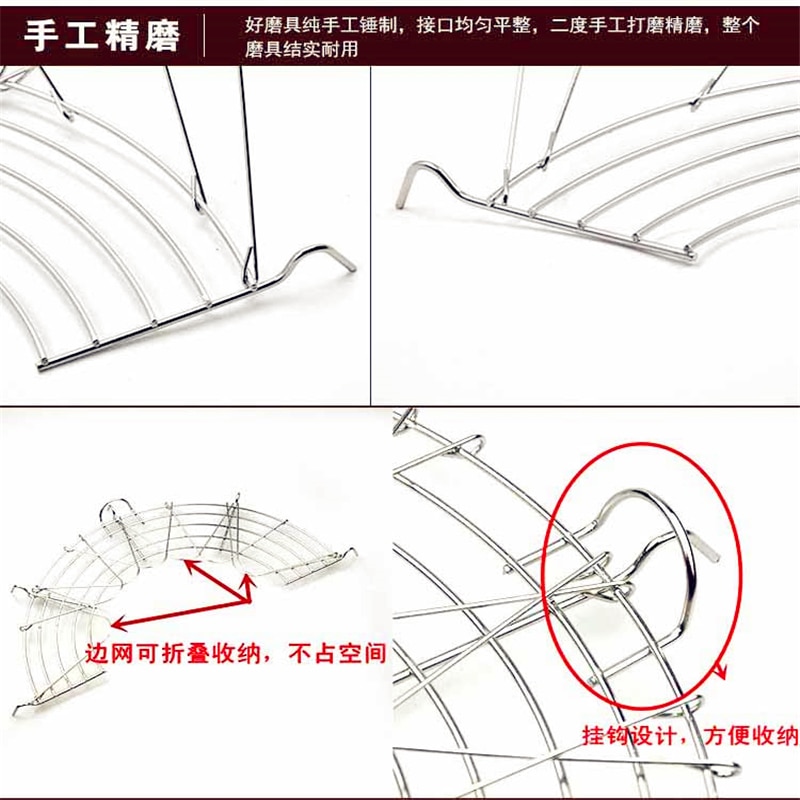 手工精磨

好磨具纯手工锤制，接口均匀平整，二度手工打磨精磨，整个磨具结实耐用

边网可折叠收纳，不占空间

挂钩设计，方便收纳