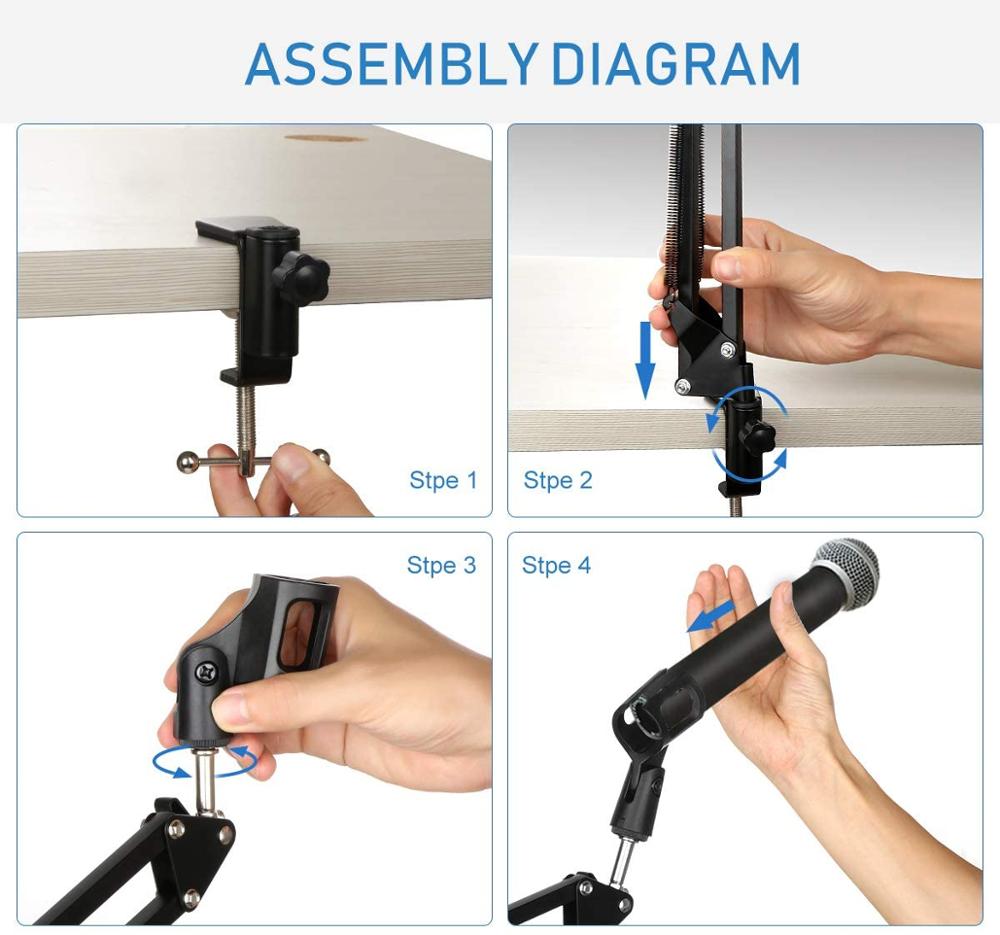 ASSEMBLY DIAGRAM

Stpe 1

Stpe 2

Stpe 3

Stpe 4