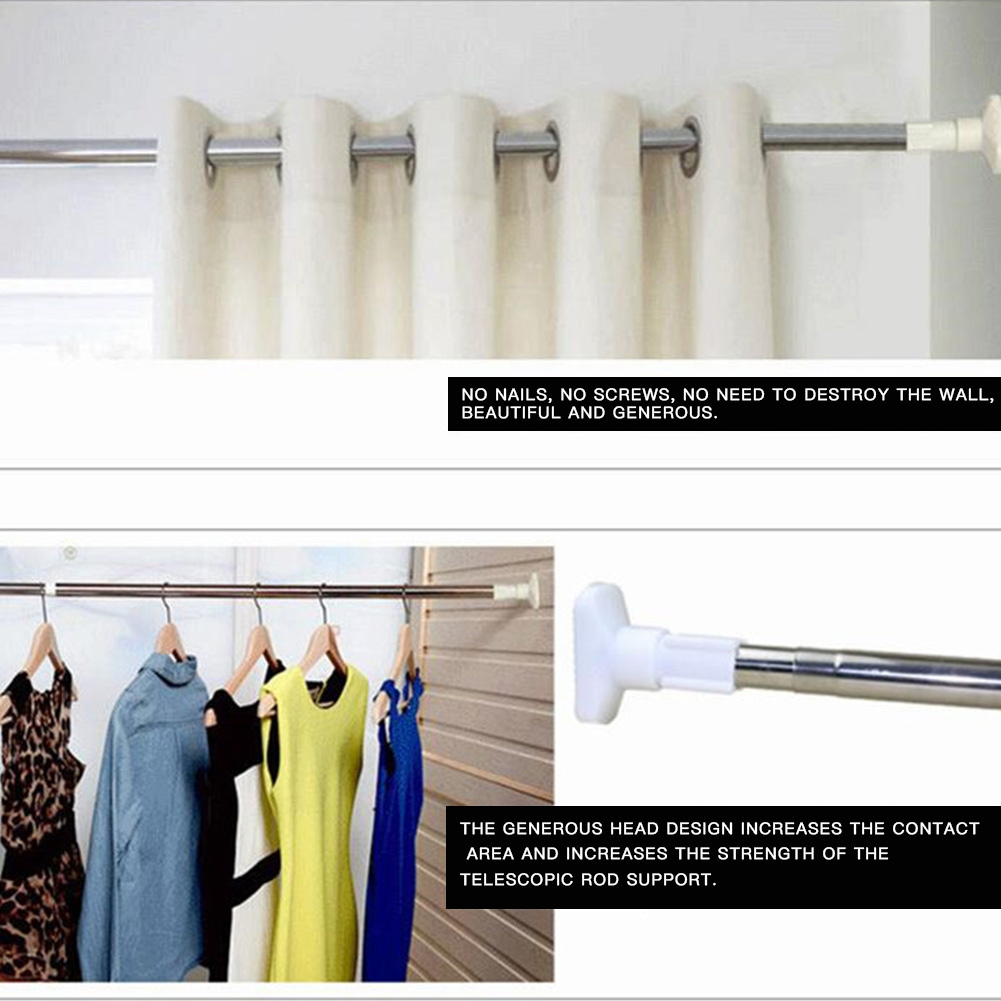 NO NAILS, NO SCREWS, NO NEED TO DESTROY THE WALL, BEAUTIFUL AND GENEROUS.

THE GENEROUS HEAD DESIGN INCREASES THE CONTACT AREA AND INCREASES THE STRENGTH OF THE TELESCOPIC ROD SUPPORT.