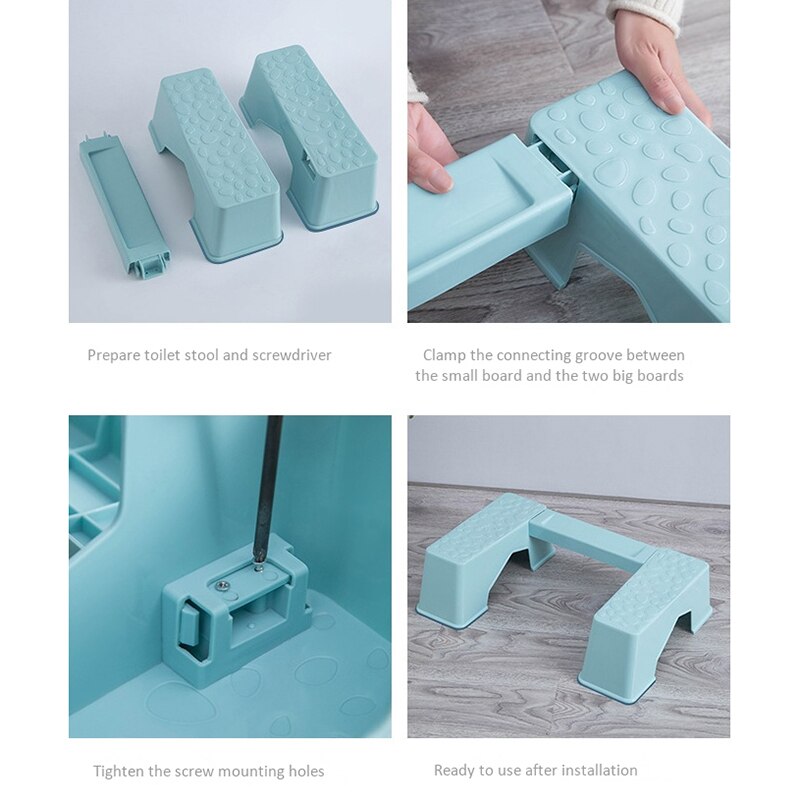 Prepare toilet stool and screwdriver

Clamp the connecting groove between the small board and the two big boards

Tighten the screw mounting holes

Ready to use after installation