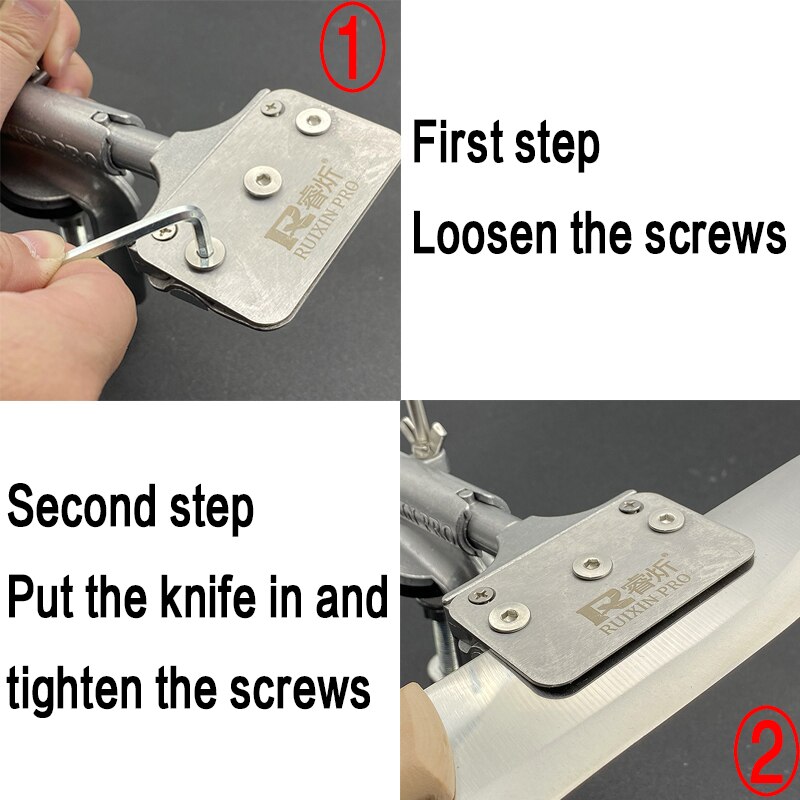 ①

R 睿炘
RUIXIN PRO

First step
Loosen the screws

Second step
Put the knife in and tighten the screws

R 睿炘
RUIXIN PRO

②