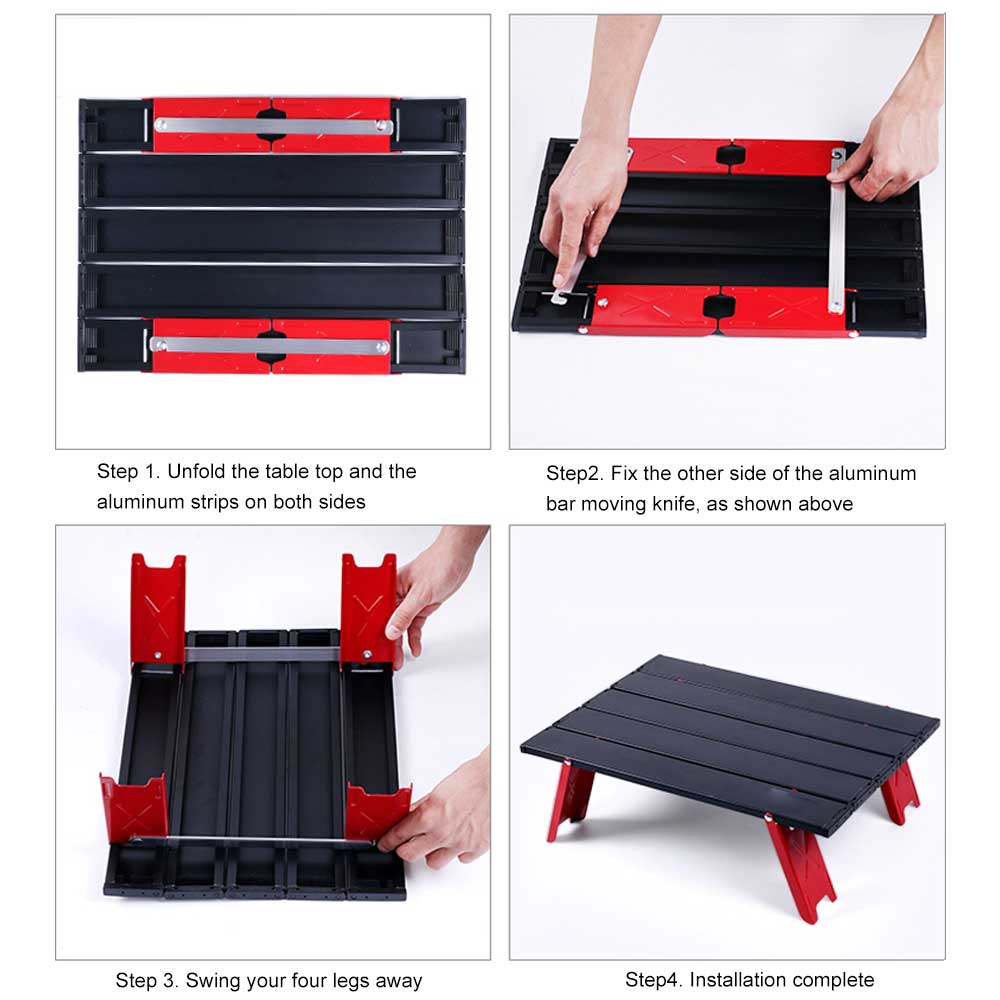 Step 1. Unfold the table top and the aluminum strips on both sides

Step2. Fix the other side of the aluminum bar moving knife, as shown above

Step 3. Swing your four legs away

Step4. Installation complete