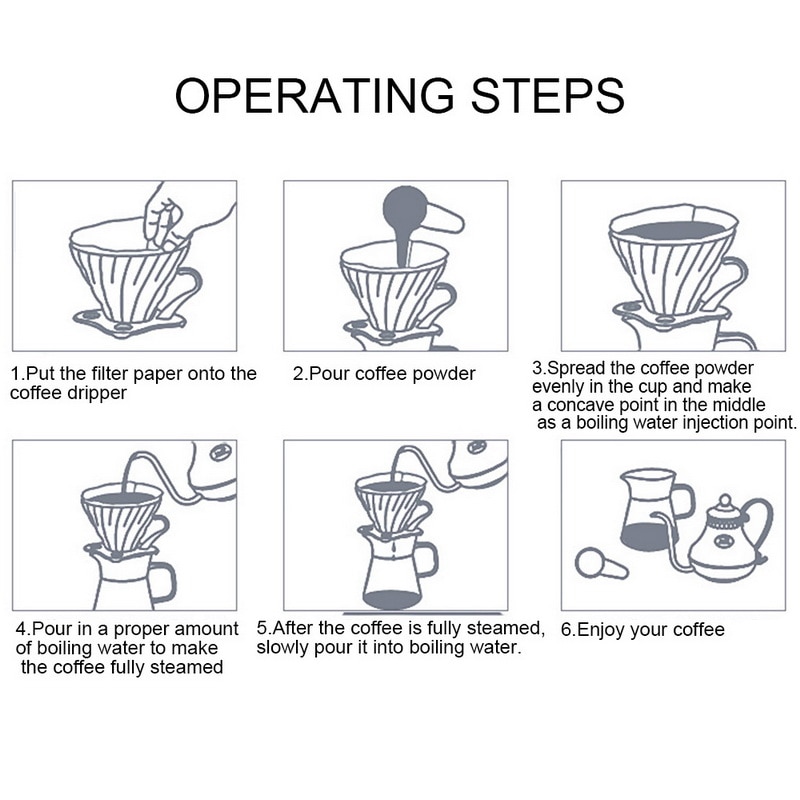 OPERATING STEPS

1.Put the filter paper onto the coffee dripper

2.Pour coffee powder

3.Spread the coffee powder evenly in the cup and make a concave point in the middle as a boiling water injection point.

4.Pour in a proper amount of boiling water to make the coffee fully steamed

5.After the coffee is fully steamed, slowly pour it into boiling water.

6.Enjoy your coffee