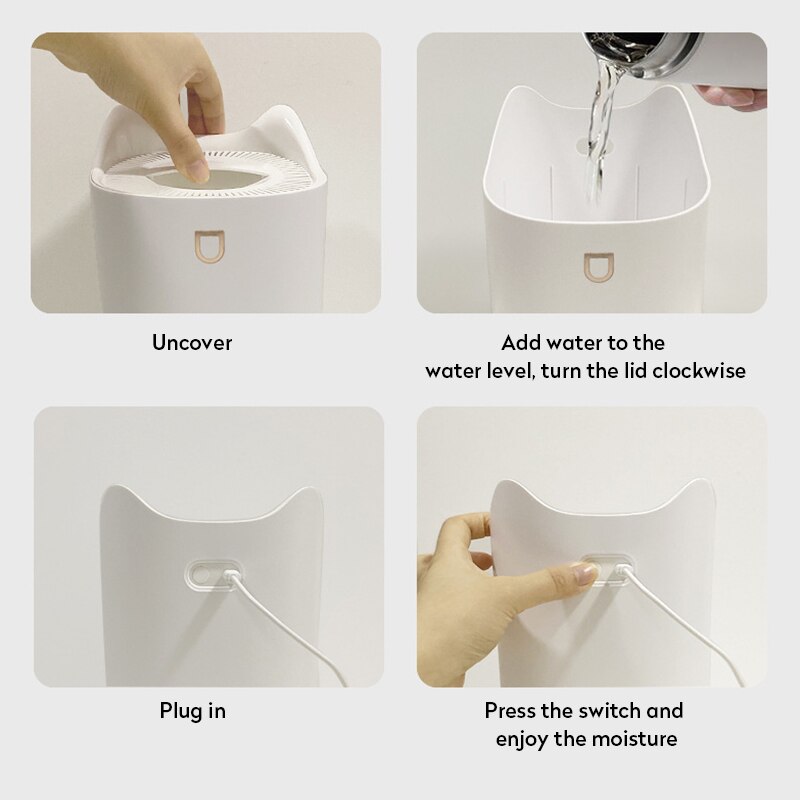 Uncover

Add water to the water level, turn the lid clockwise

Plug in

Press the switch and enjoy the moisture