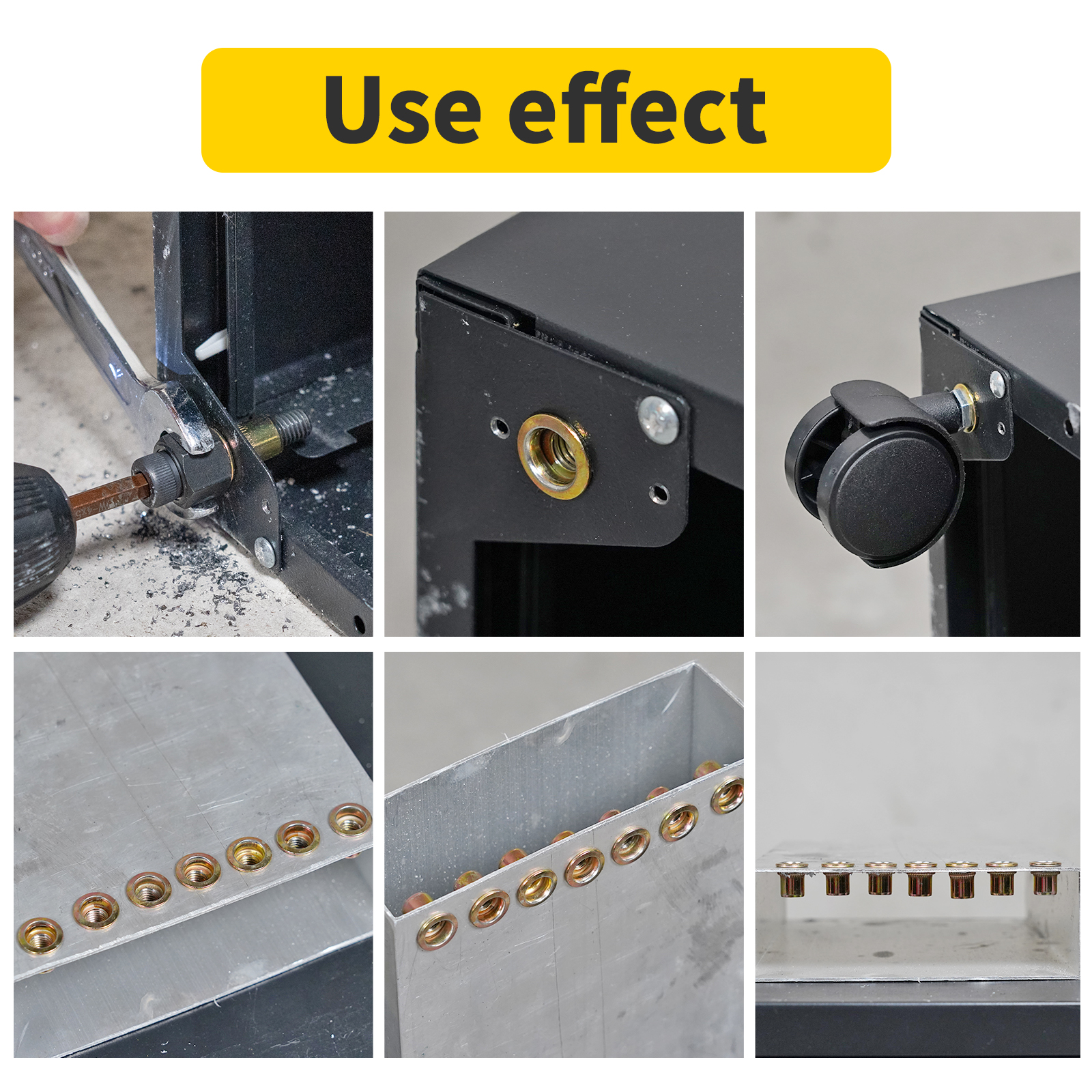 Use effect