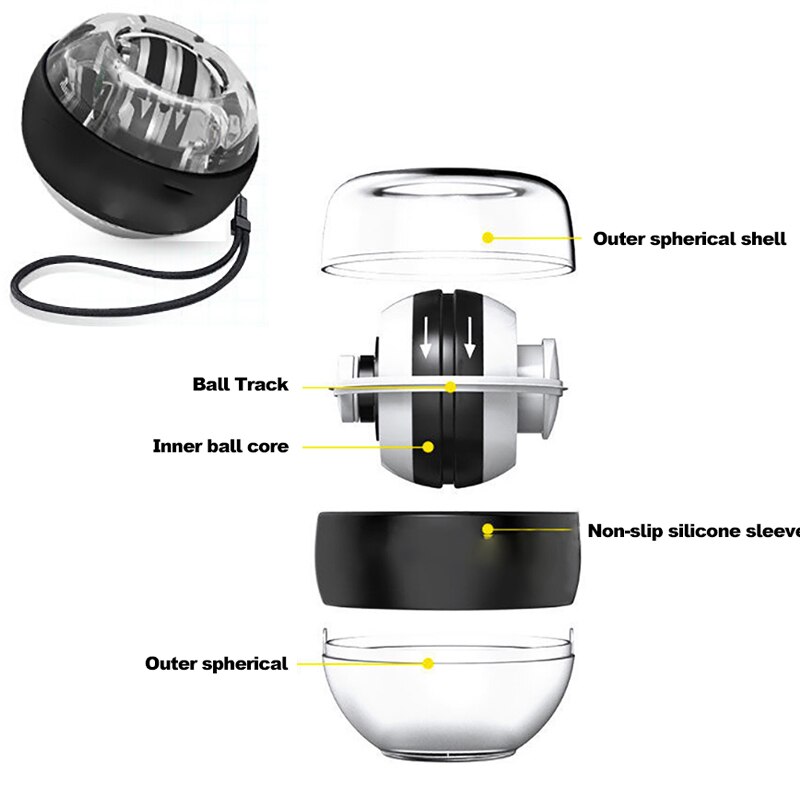 Outer spherical shell

Ball Track

Inner ball core

Non-slip silicone sleeve

Outer spherical