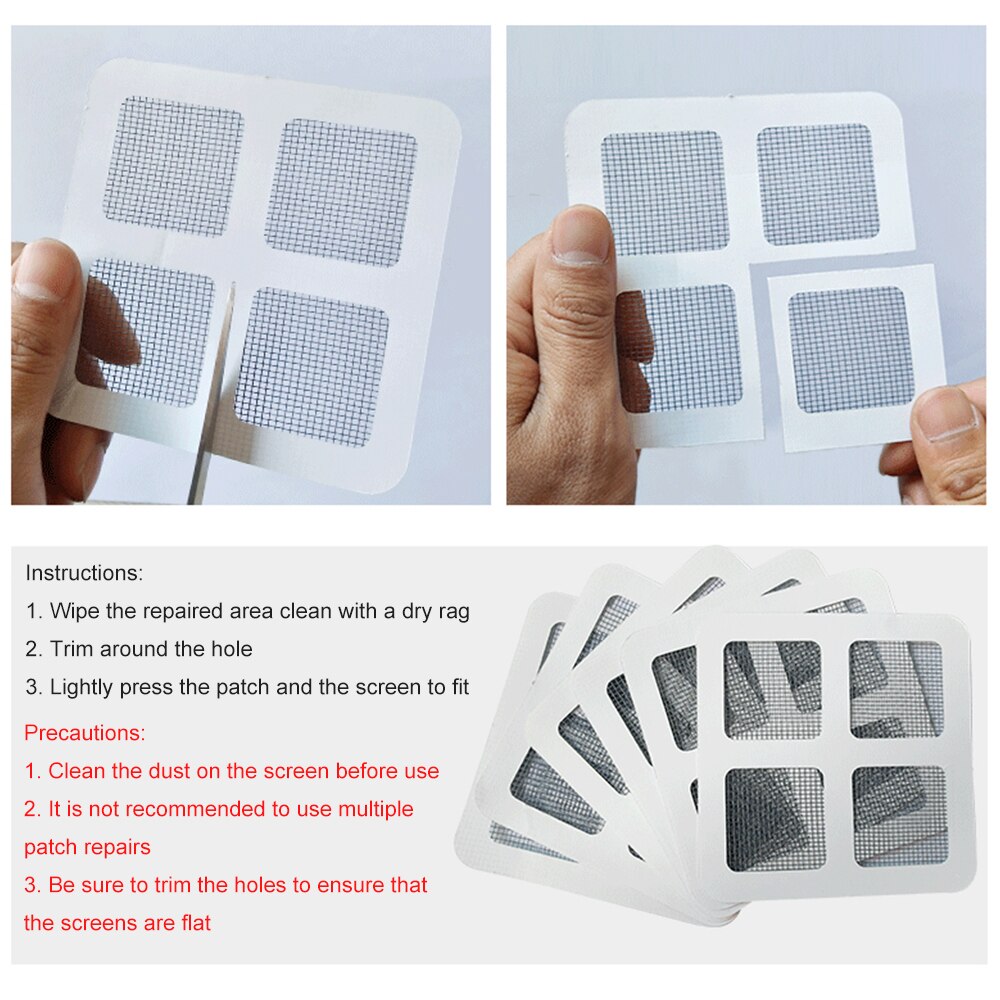 Instructions:
1. Wipe the repaired area clean with a dry rag
2. Trim around the hole
3. Lightly press the patch and the screen to fit

Precautions:
1. Clean the dust on the screen before use
2. It is not recommended to use multiple patch repairs
3. Be sure to trim the holes to ensure that the screens are flat