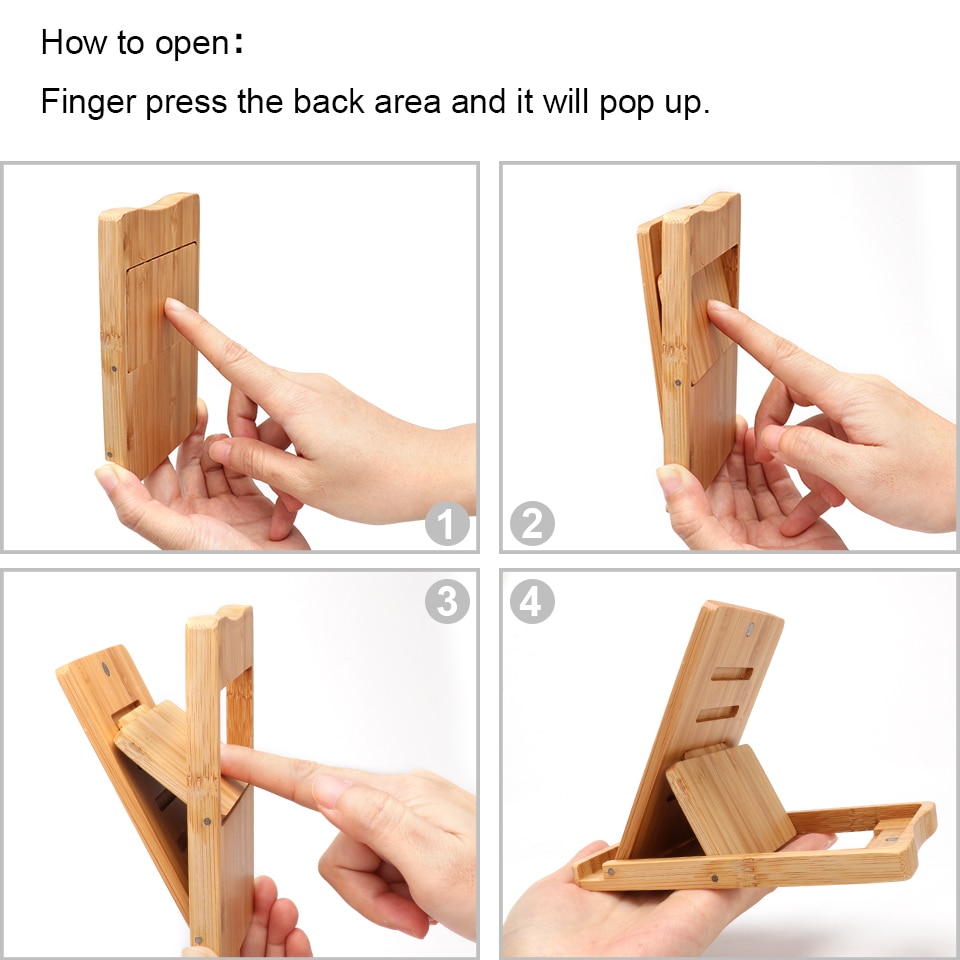 How to open:

Finger press the back area and it will pop up.

1

2

3

4