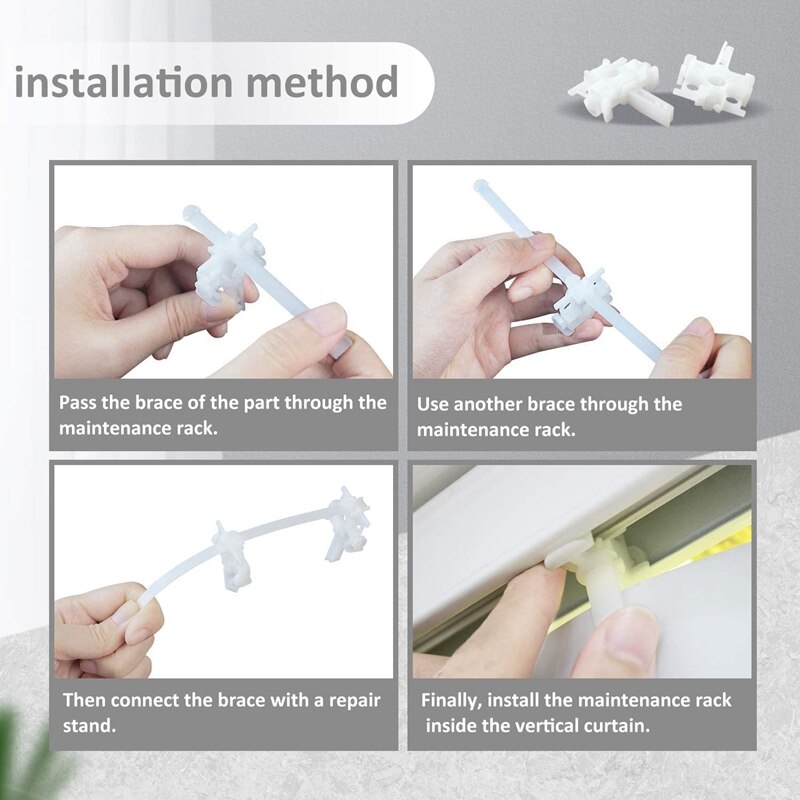 installation method

Pass the brace of the part through the maintenance rack.

Use another brace through the maintenance rack.

Then connect the brace with a repair stand.

Finally, install the maintenance rack inside the vertical curtain.