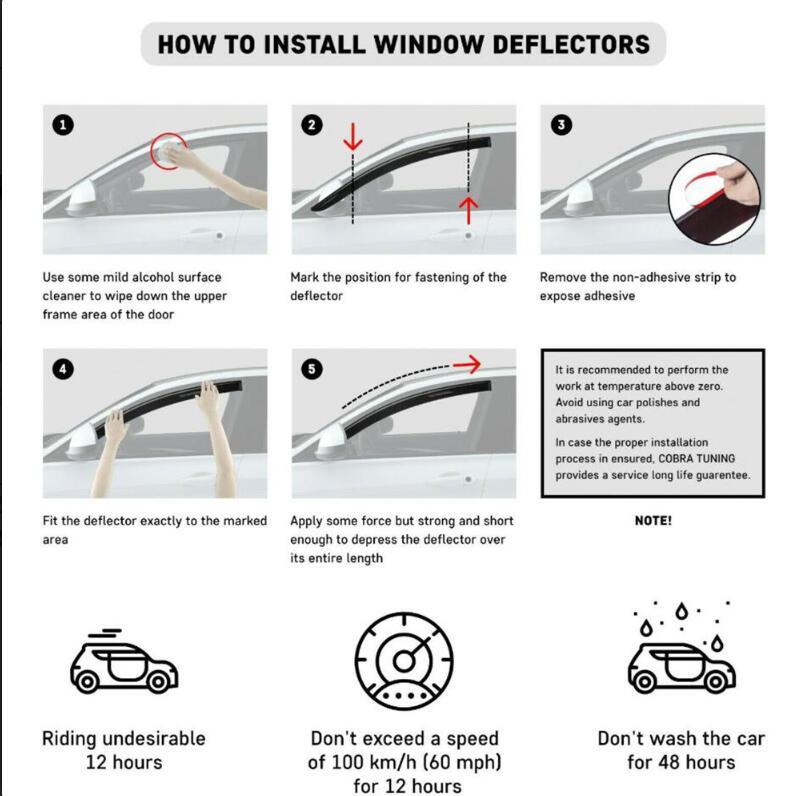 HOW TO INSTALL WINDOW DEFLECTORS

1

Use some mild alcohol surface cleaner to wipe down the upper frame area of the door

2

Mark the position for fastening of the deflector

3

Remove the non-adhesive strip to expose adhesive

4

Fit the deflector exactly to the marked area

5

Apply some force but strong and short enough to depress the deflector over its entire length

It is recommended to perform the work at temperature above zero. Avoid using car polishes and abrasives agents.

In case the proper installation process in ensured, COBRA TUNING provides a service long life guarentee.

NOTE!

Riding undesirable 12 hours

Don't exceed a speed of 100 km/h (60 mph) for 12 hours

Don't wash the car for 48 hours