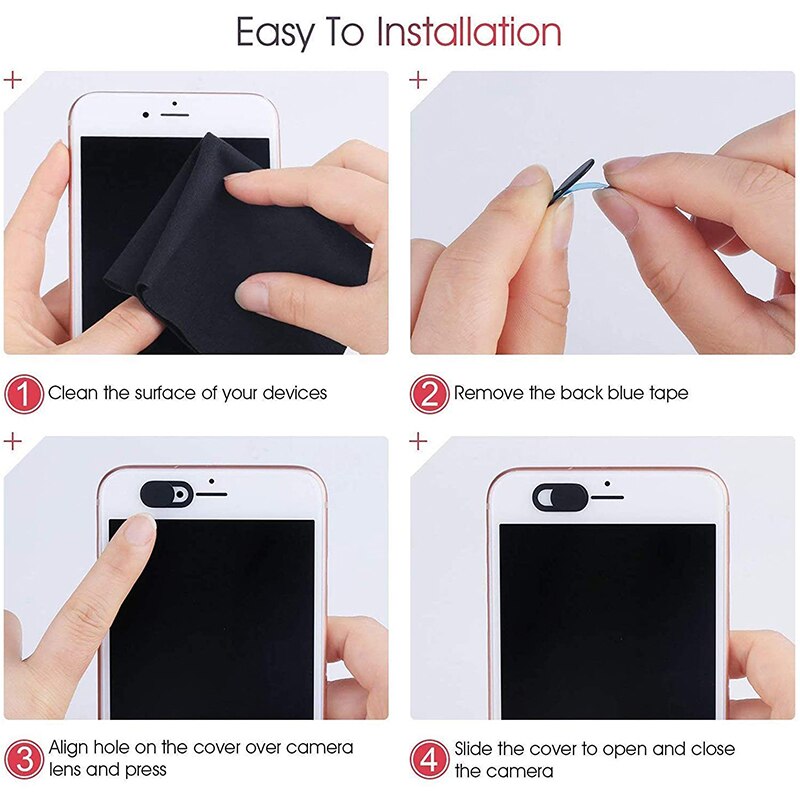 Easy To Installation

1 Clean the surface of your devices

2 Remove the back blue tape

3 Align hole on the cover over camera lens and press

4 Slide the cover to open and close the camera