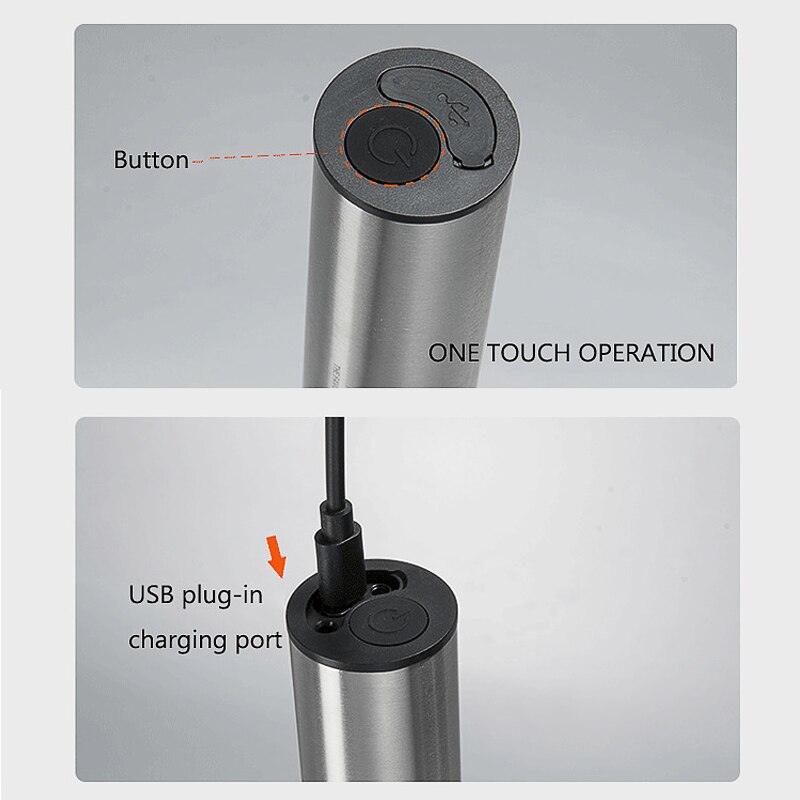 Button

ONE TOUCH OPERATION

USB plug-in charging port