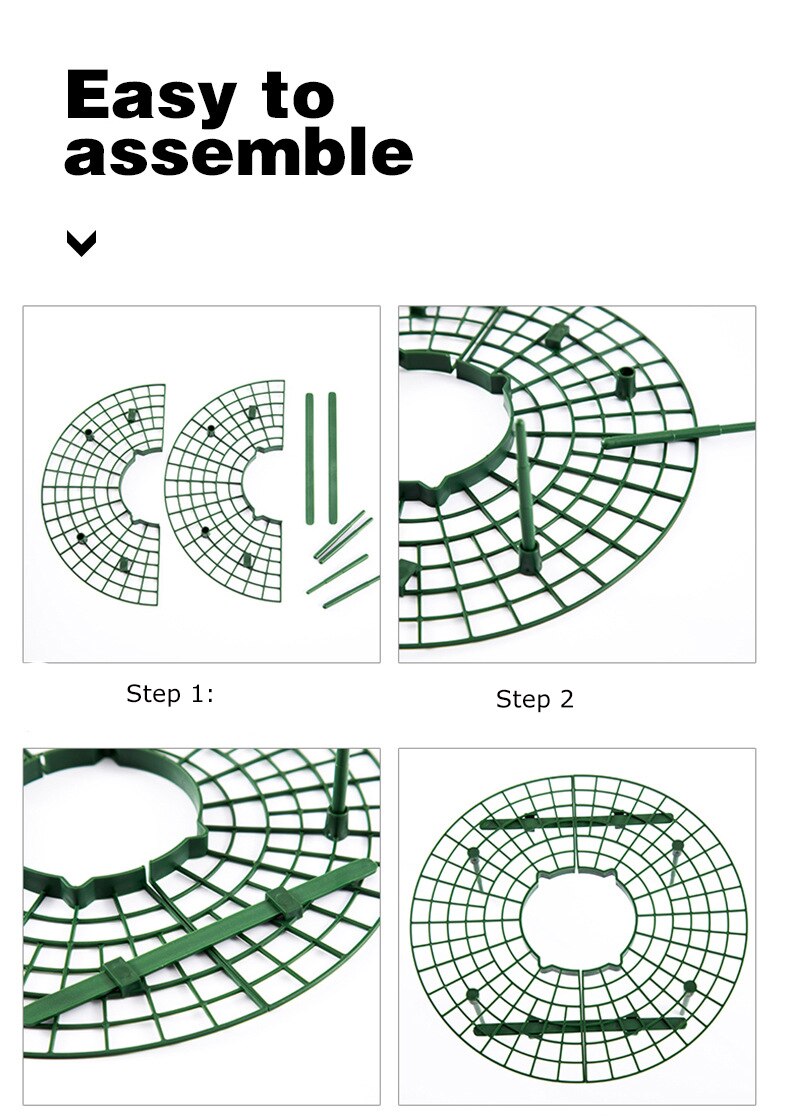 Easy to assemble

Step 1:

Step 2