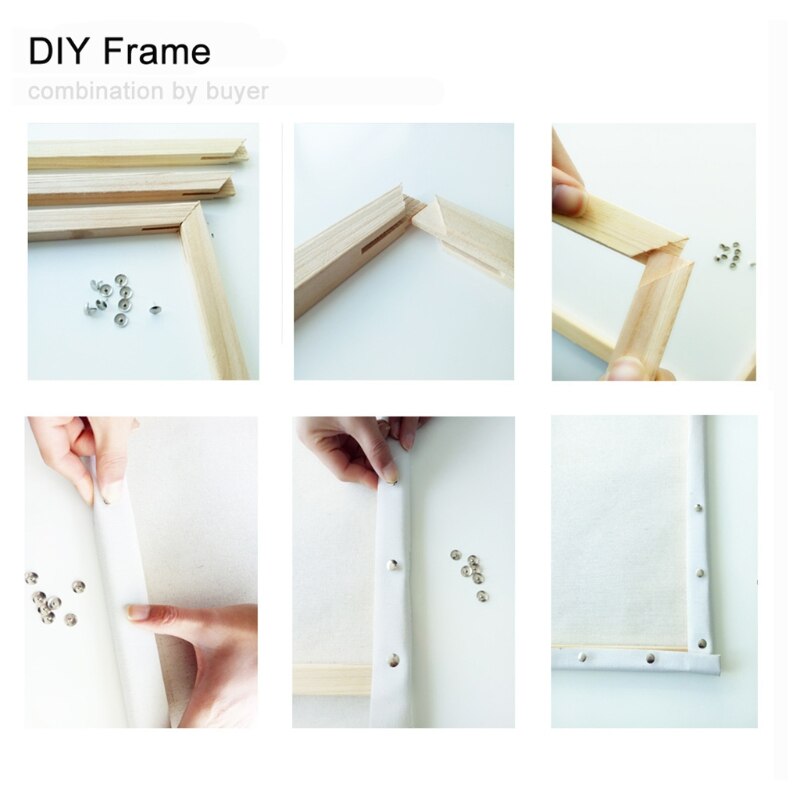 DIY Frame
combination by buyer