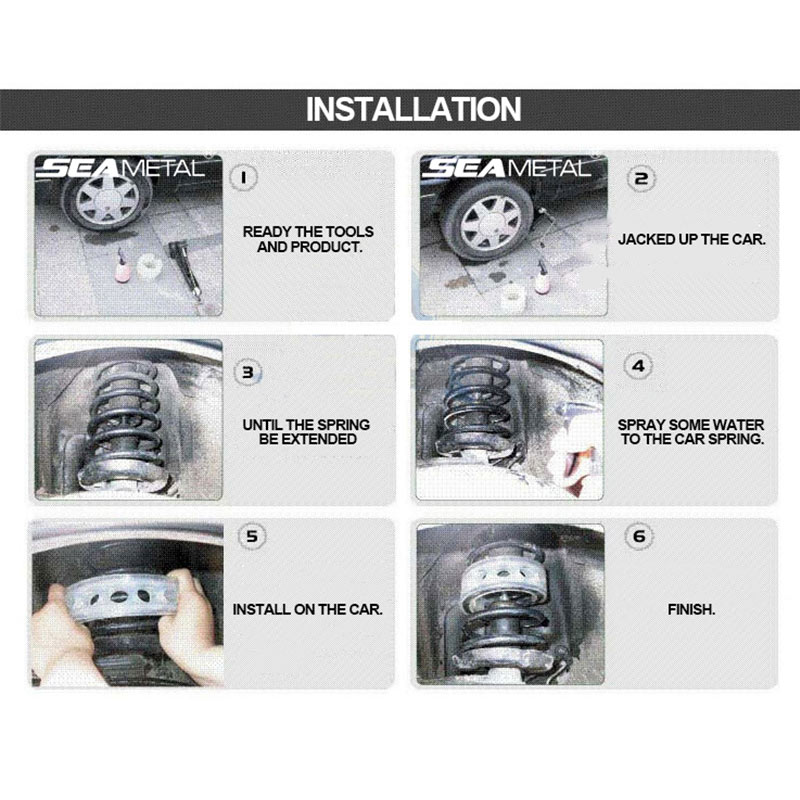 INSTALLATION

SEAMETAL

1

READY THE TOOLS AND PRODUCT.

SEAMETAL

2

JACKED UP THE CAR.

3

UNTIL THE SPRING BE EXTENDED

4

SPRAY SOME WATER TO THE CAR SPRING.

5

INSTALL ON THE CAR.

6

FINISH.