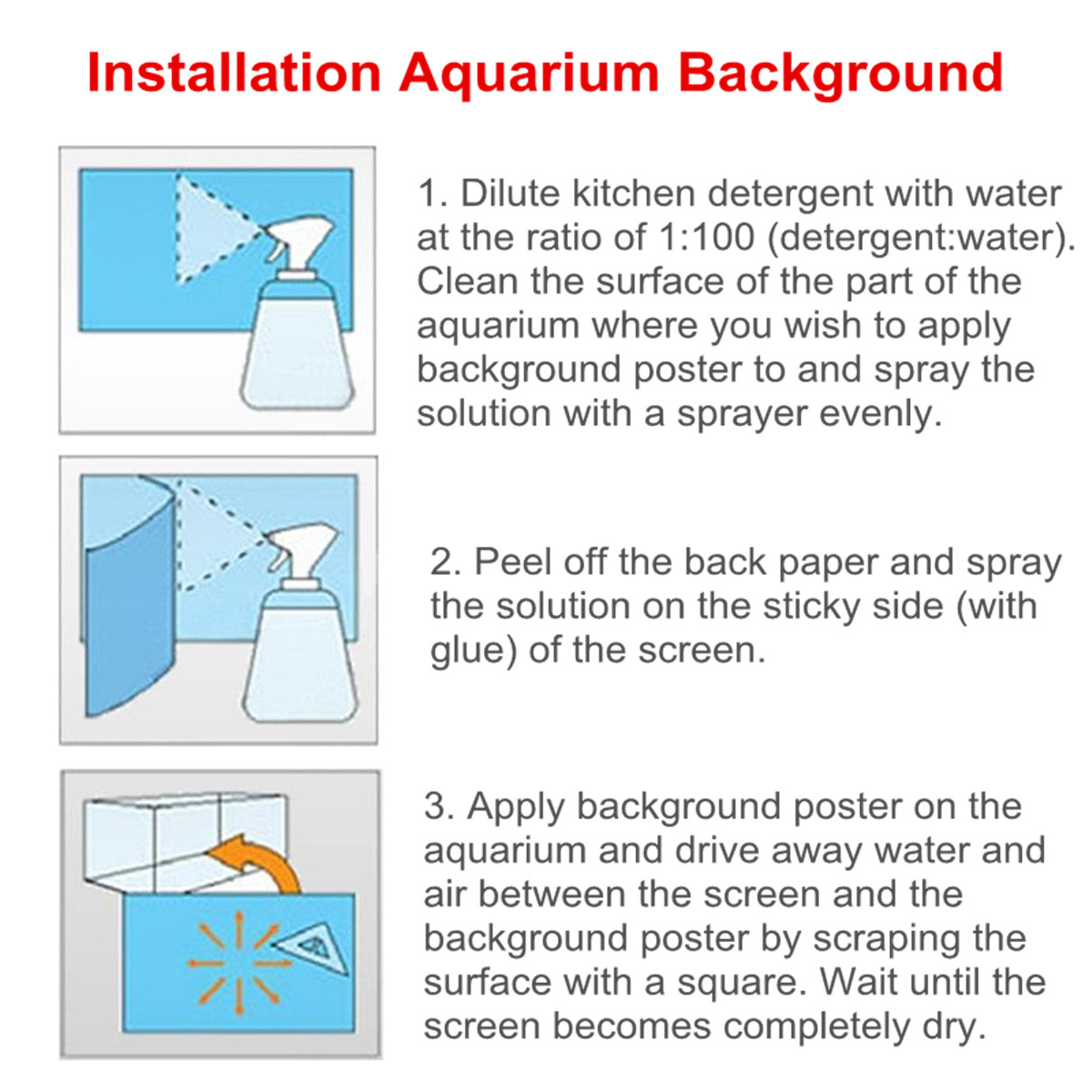 Installation Aquarium Background

1. Dilute kitchen detergent with water at the ratio of 1:100 (detergent:water). Clean the surface of the part of the aquarium where you wish to apply background poster to and spray the solution with a sprayer evenly.

2. Peel off the back paper and spray the solution on the sticky side (with glue) of the screen.

3. Apply background poster on the aquarium and drive away water and air between the screen and the background poster by scraping the surface with a square. Wait until the screen becomes completely dry.