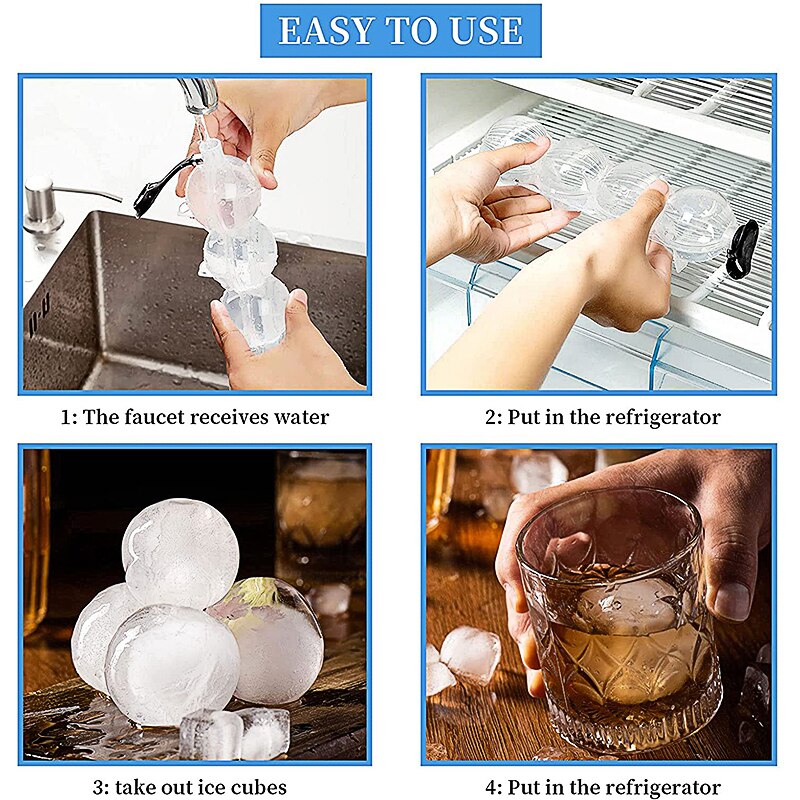 EASY TO USE

1: The faucet receives water

2: Put in the refrigerator

3: take out ice cubes

4: Put in the refrigerator