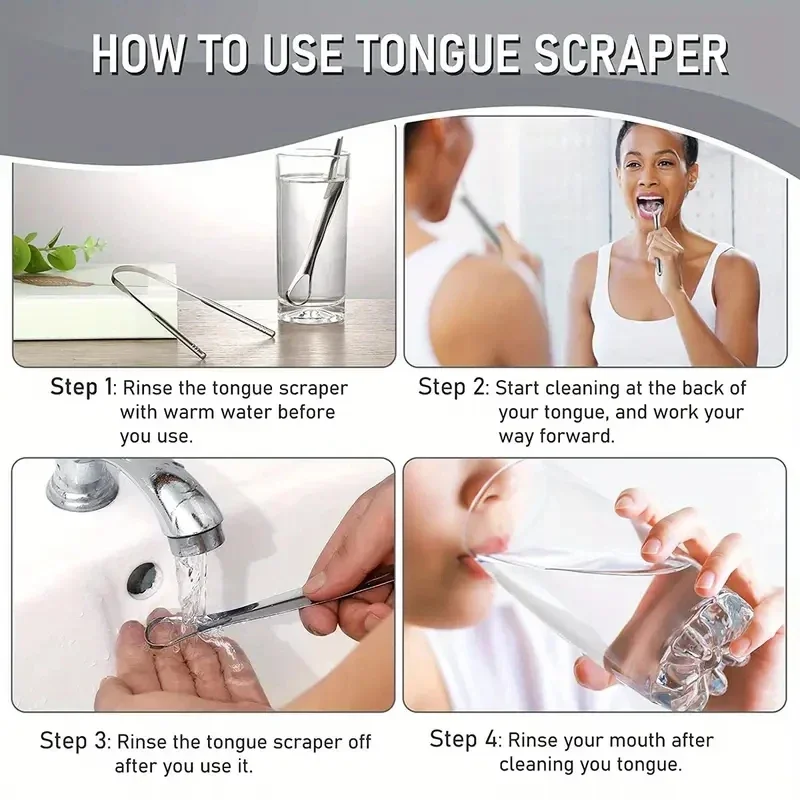 HOW TO USE TONGUE SCRAPER

Step 1: Rinse the tongue scraper with warm water before you use.

Step 2: Start cleaning at the back of your tongue, and work your way forward.

Step 3: Rinse the tongue scraper off after you use it.

Step 4: Rinse your mouth after cleaning you tongue.