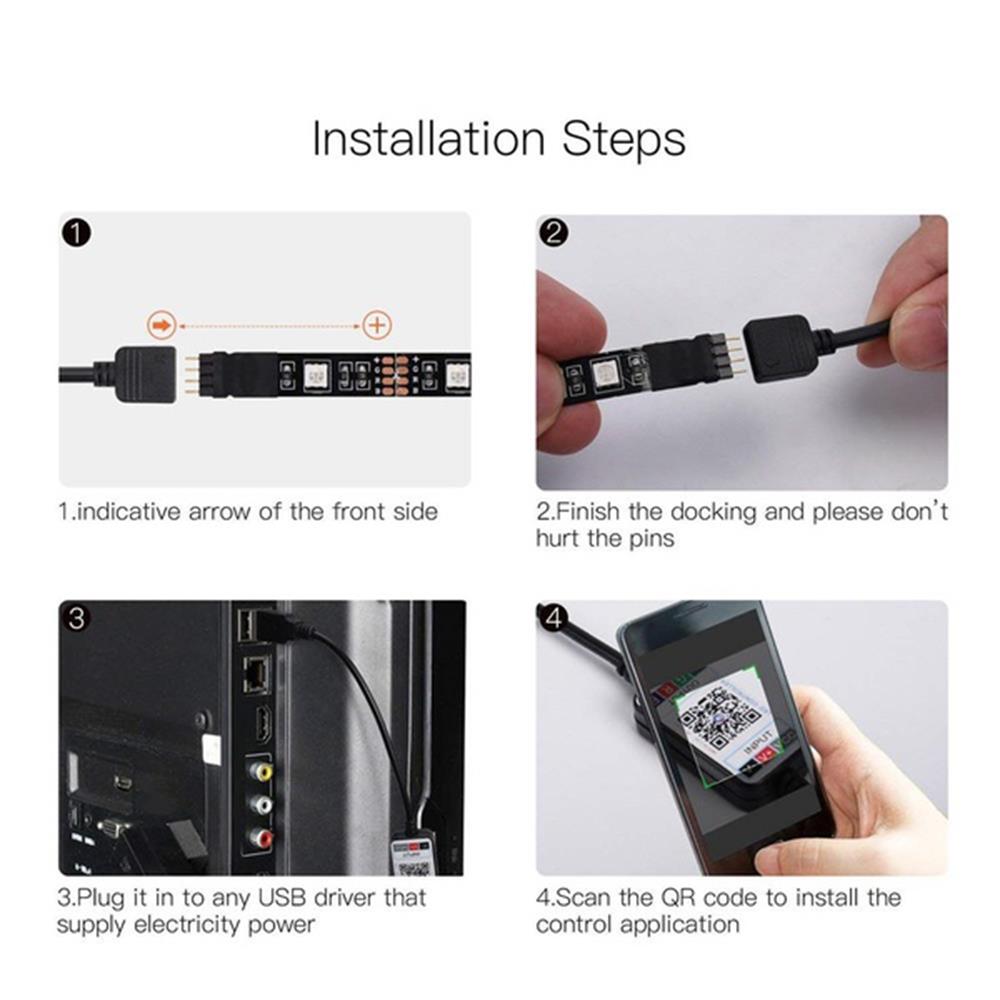 Installation Steps

1

1.indicative arrow of the front side

2

2.Finish the docking and please don't hurt the pins

3

3.Plug it in to any USB driver that supply electricity power

4

INPUT

4.Scan the QR code to install the control application