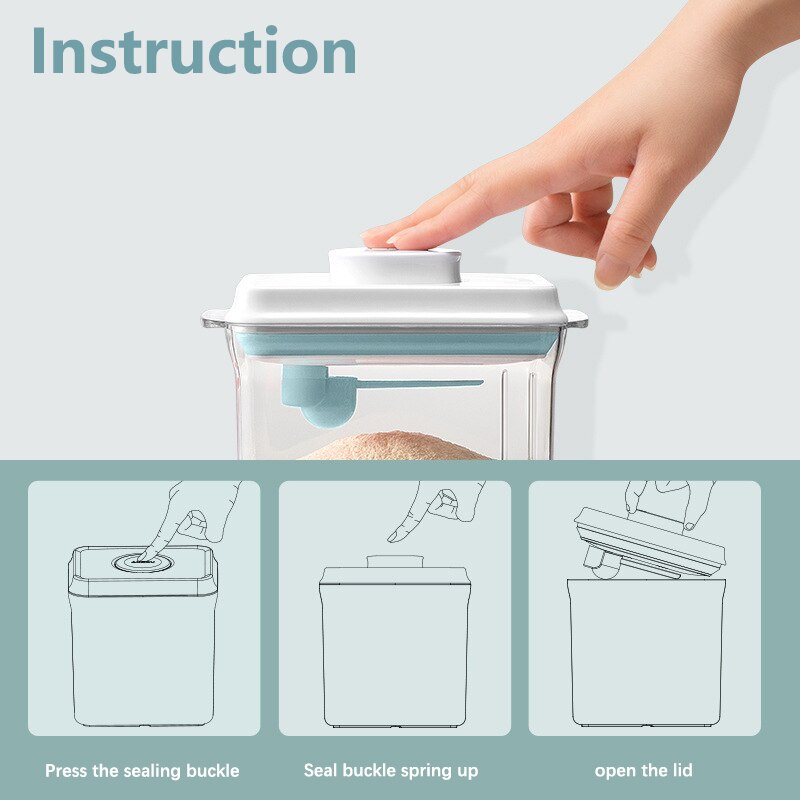 Instruction

Press the sealing buckle

Seal buckle spring up

open the lid