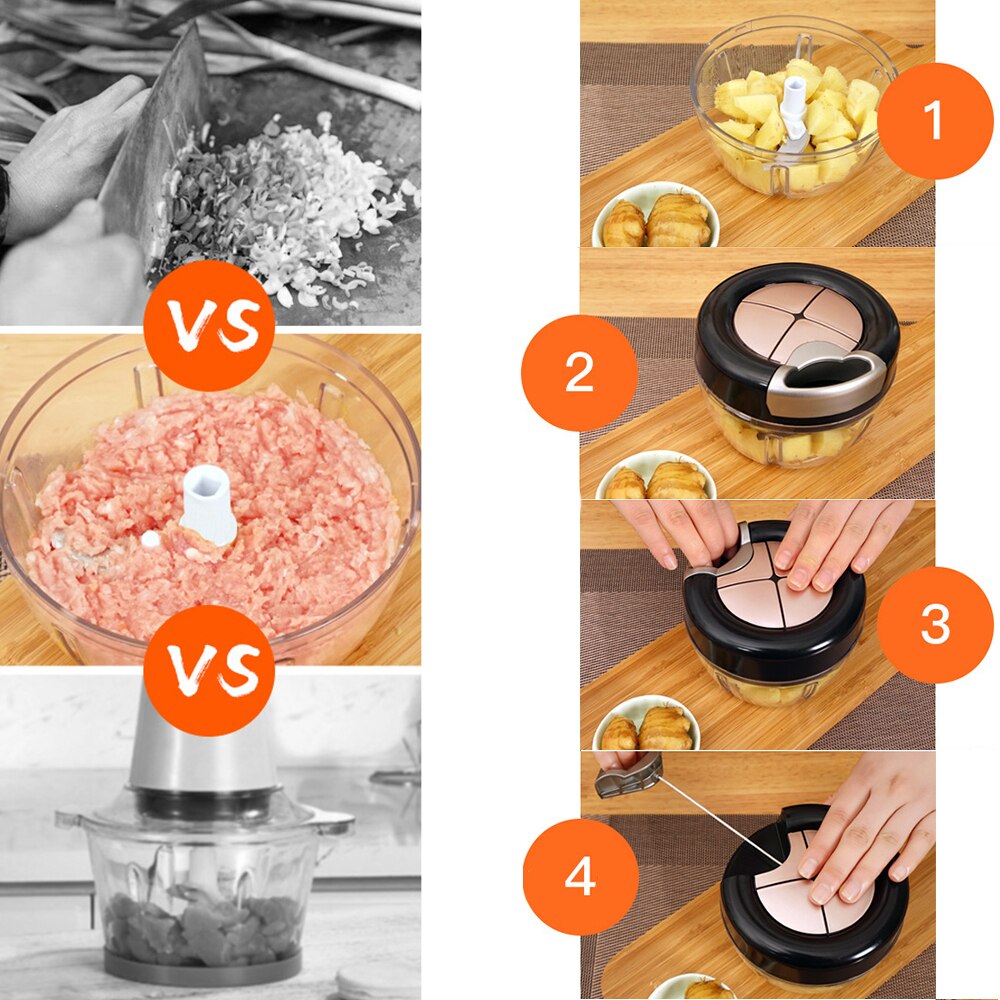 VS

VS

1

2

3

4