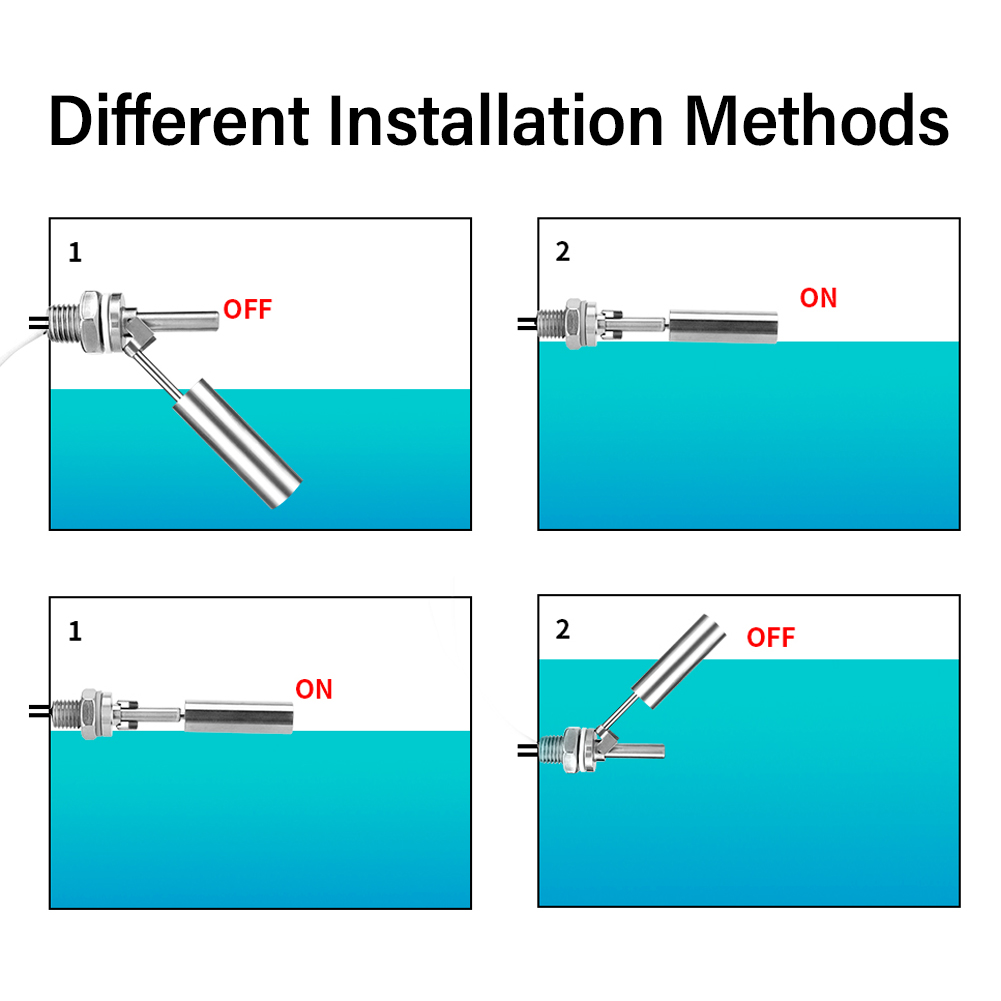 Different Installation Methods

1
OFF

2
ON

1
ON

2
OFF