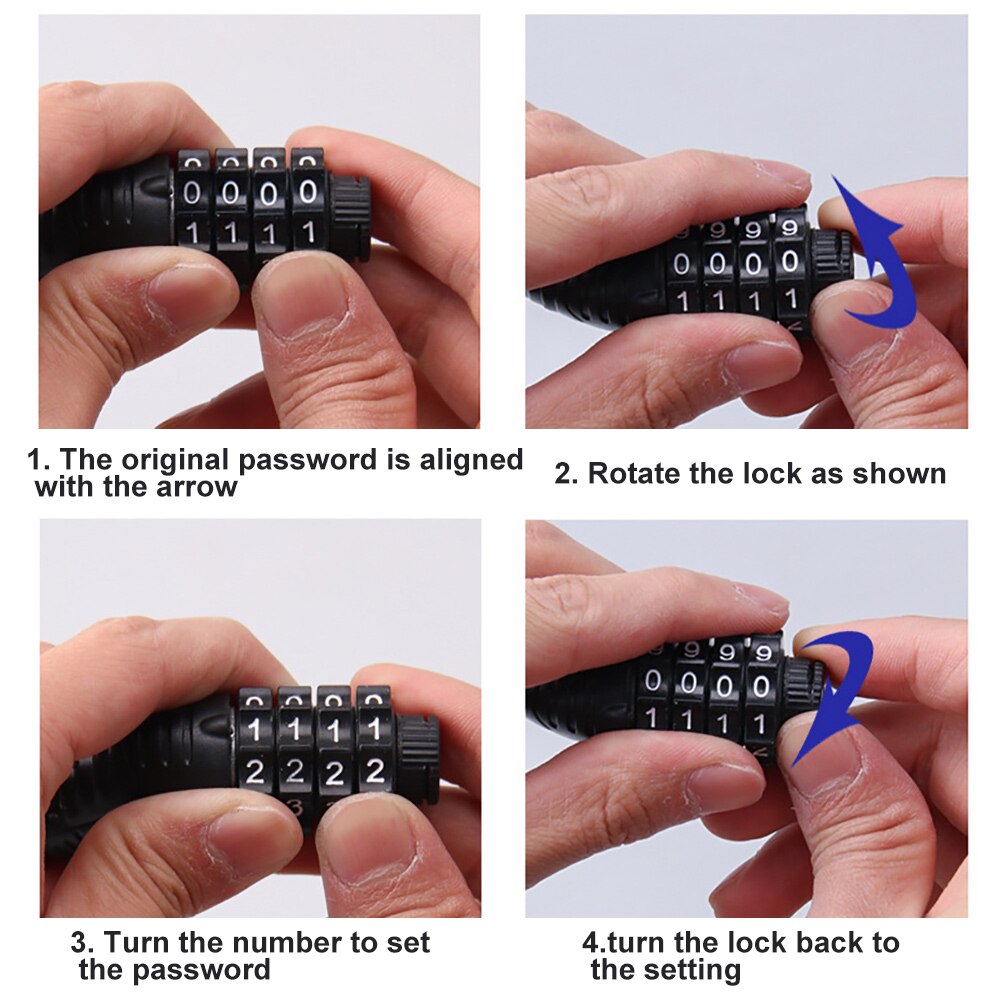 0 0 0 0
1 1 1 1

1. The original password is aligned with the arrow

9 9 9 9
0 0 0 0
1 1 1 1

2. Rotate the lock as shown

1 1 1 1
2 2 2 2

3. Turn the number to set the password

9 9 9 9
0 0 0 0
1 1 1 1

4.turn the lock back to the setting