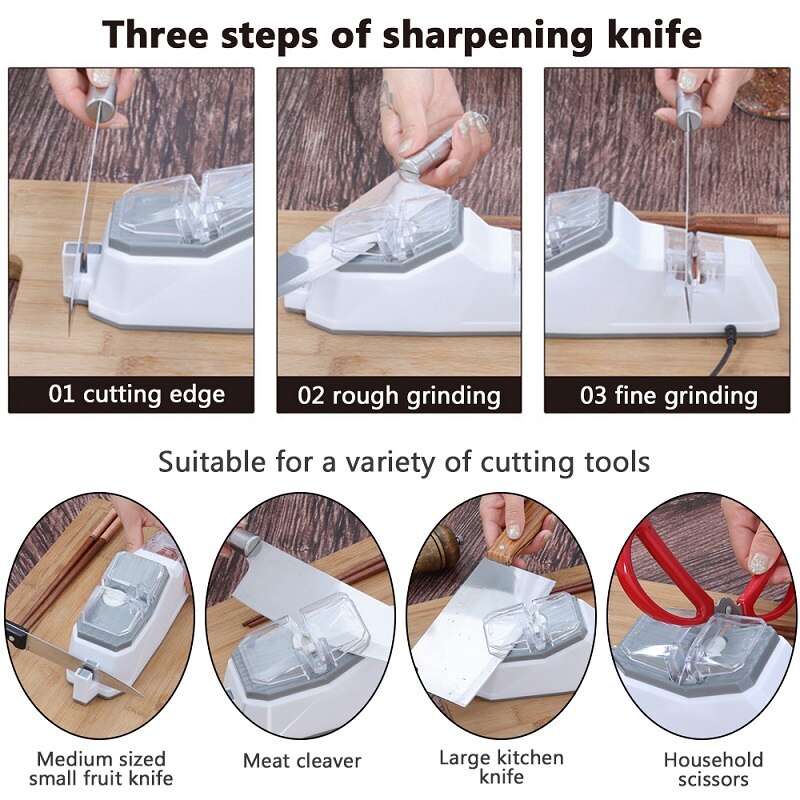 Three steps of sharpening knife

01 cutting edge

02 rough grinding

03 fine grinding

Suitable for a variety of cutting tools

Medium sized small fruit knife

Meat cleaver

Large kitchen knife

Household scissors