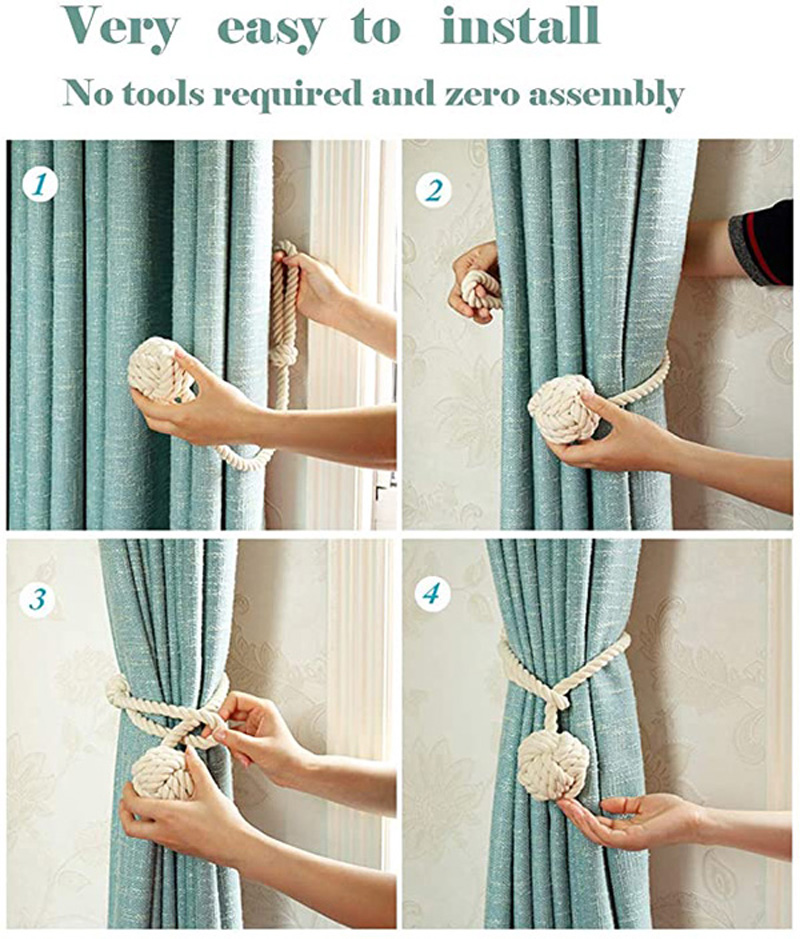 Very easy to install

No tools required and zero assembly

1

2

3

4