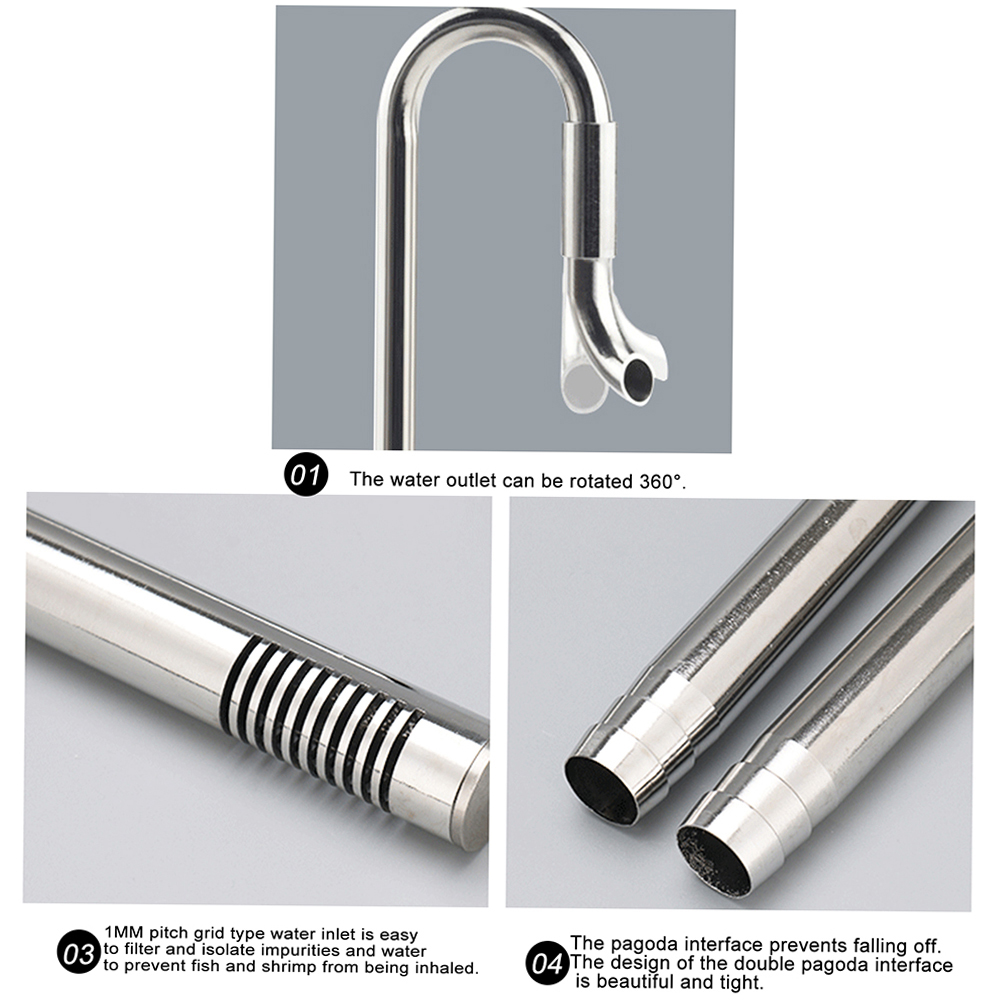 01 The water outlet can be rotated 360°.

03 1MM pitch grid type water inlet is easy to filter and isolate impurities and water to prevent fish and shrimp from being inhaled.

04 The pagoda interface prevents falling off. The design of the double pagoda interface is beautiful and tight.