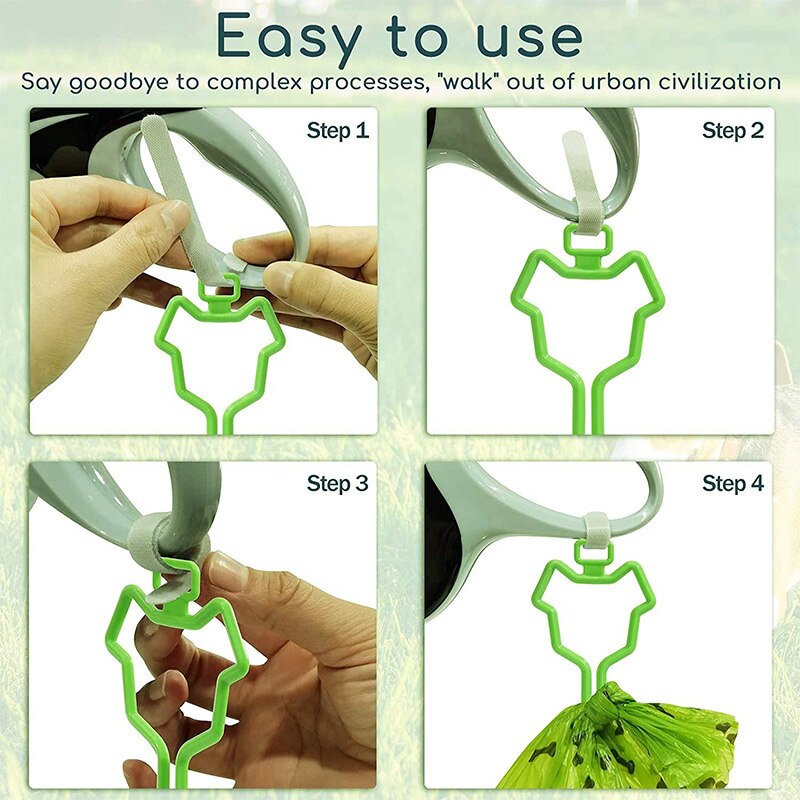 Easy to use

Say goodbye to complex processes, "walk" out of urban civilization

Step 1

Step 2

Step 3

Step 4