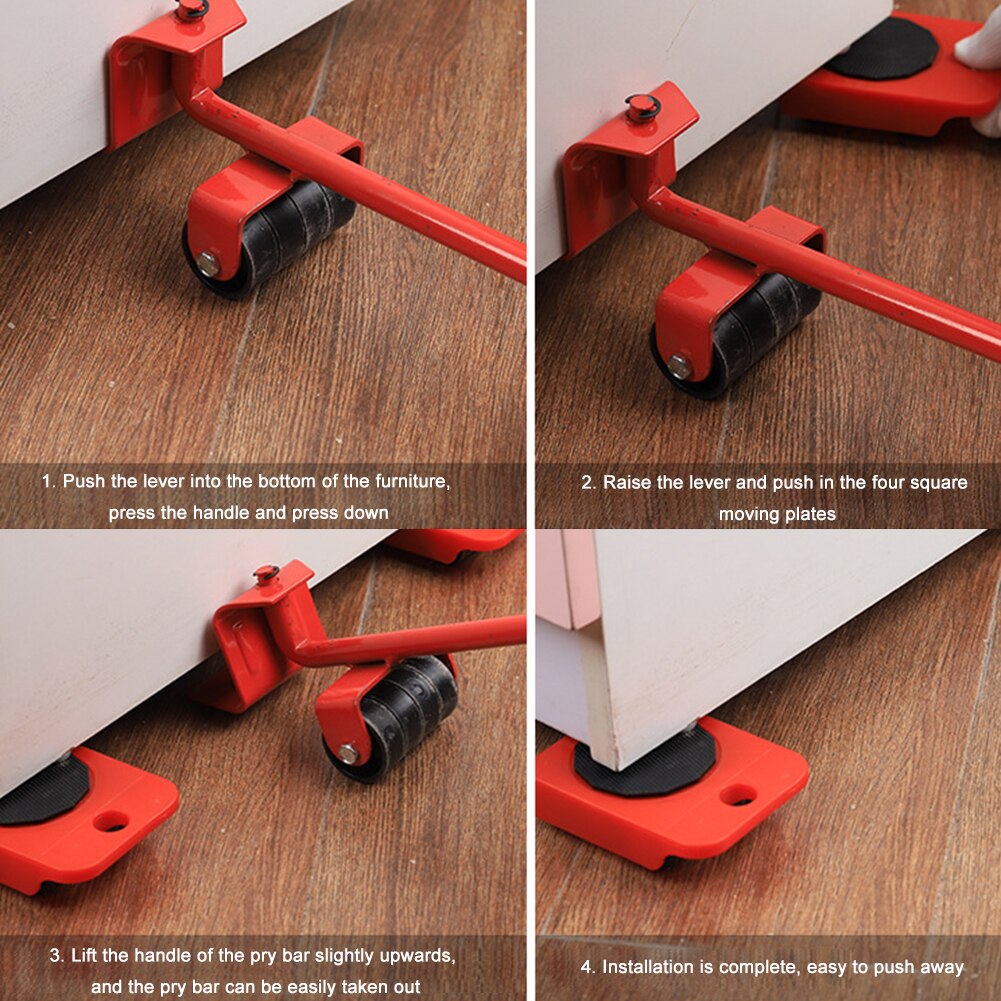 1. Push the lever into the bottom of the furniture, press the handle and press down

2. Raise the lever and push in the four square moving plates

3. Lift the handle of the pry bar slightly upwards, and the pry bar can be easily taken out

4. Installation is complete, easy to push away