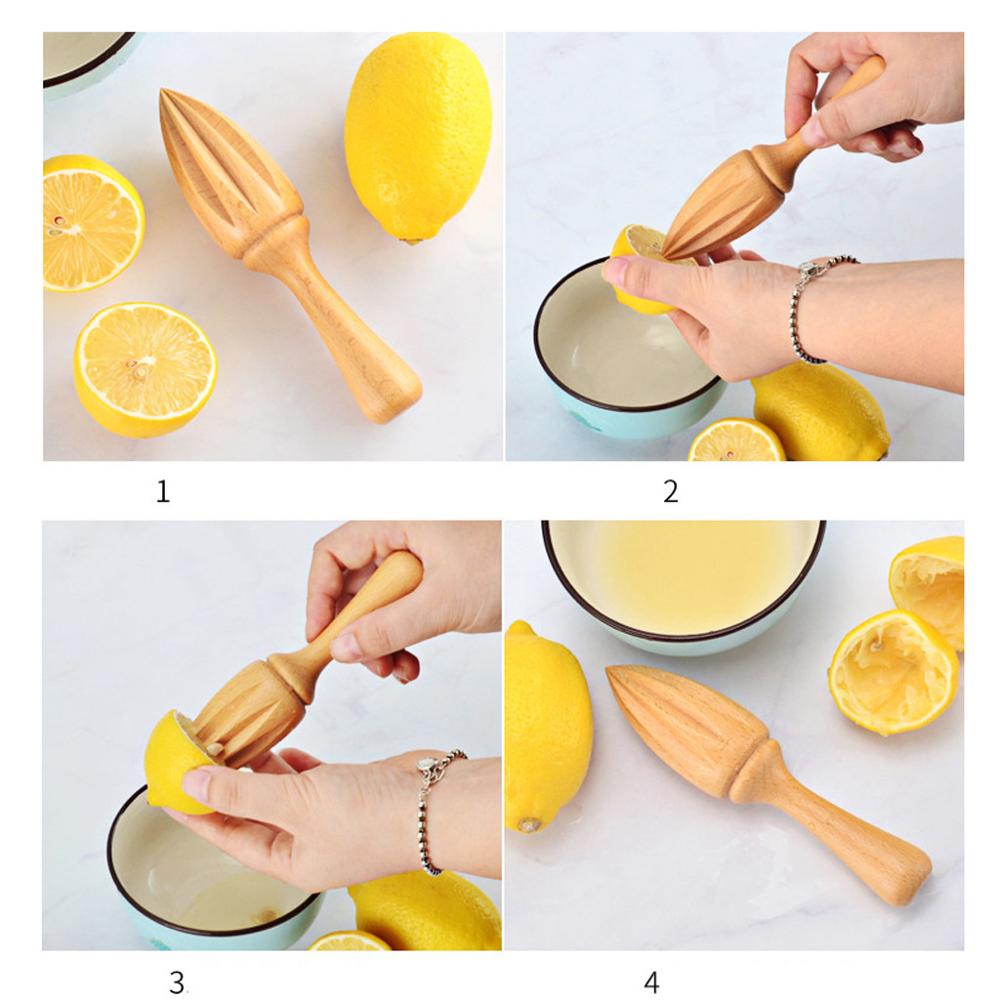 1

2

3

4