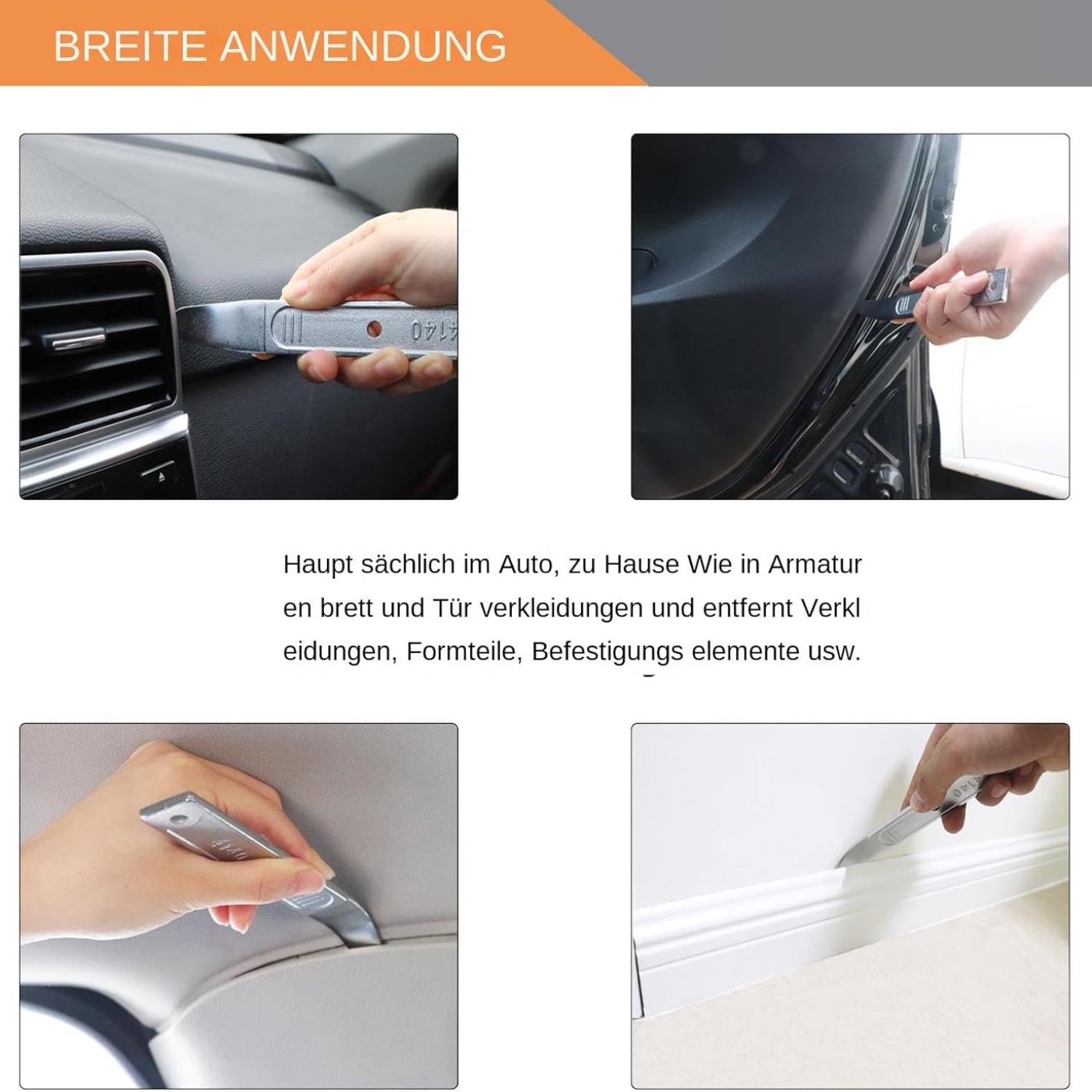 BREITE ANWENDUNG

4140

Haupt sächlich im Auto, zu Hause Wie in Armatur en brett und Tür verkleidungen und entfernt Verkl eidungen, Formteile, Befestigungs elemente usw.

4140

4140