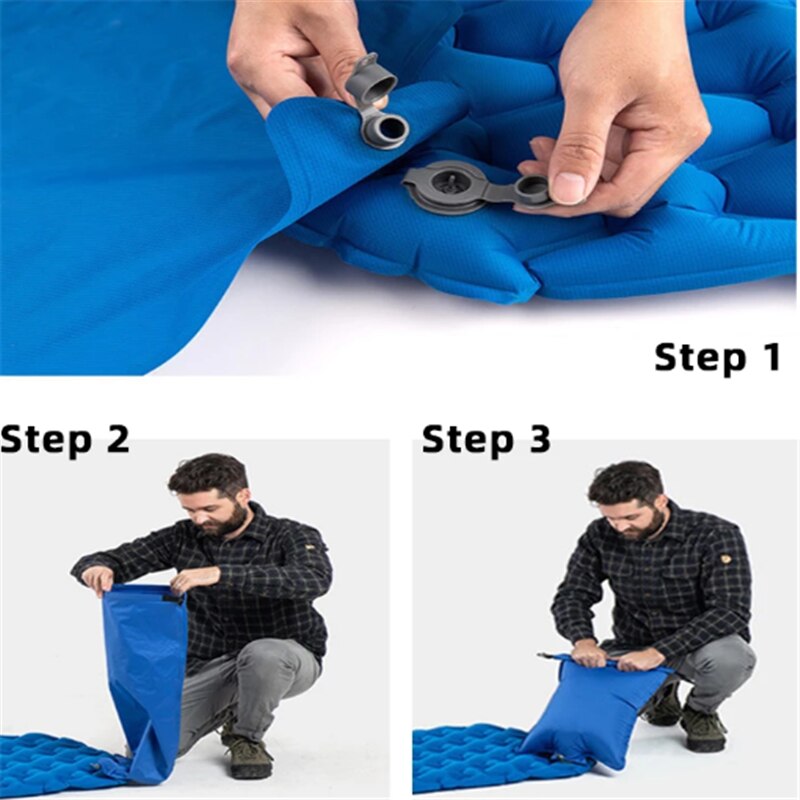 Step 1

Step 2

Step 3