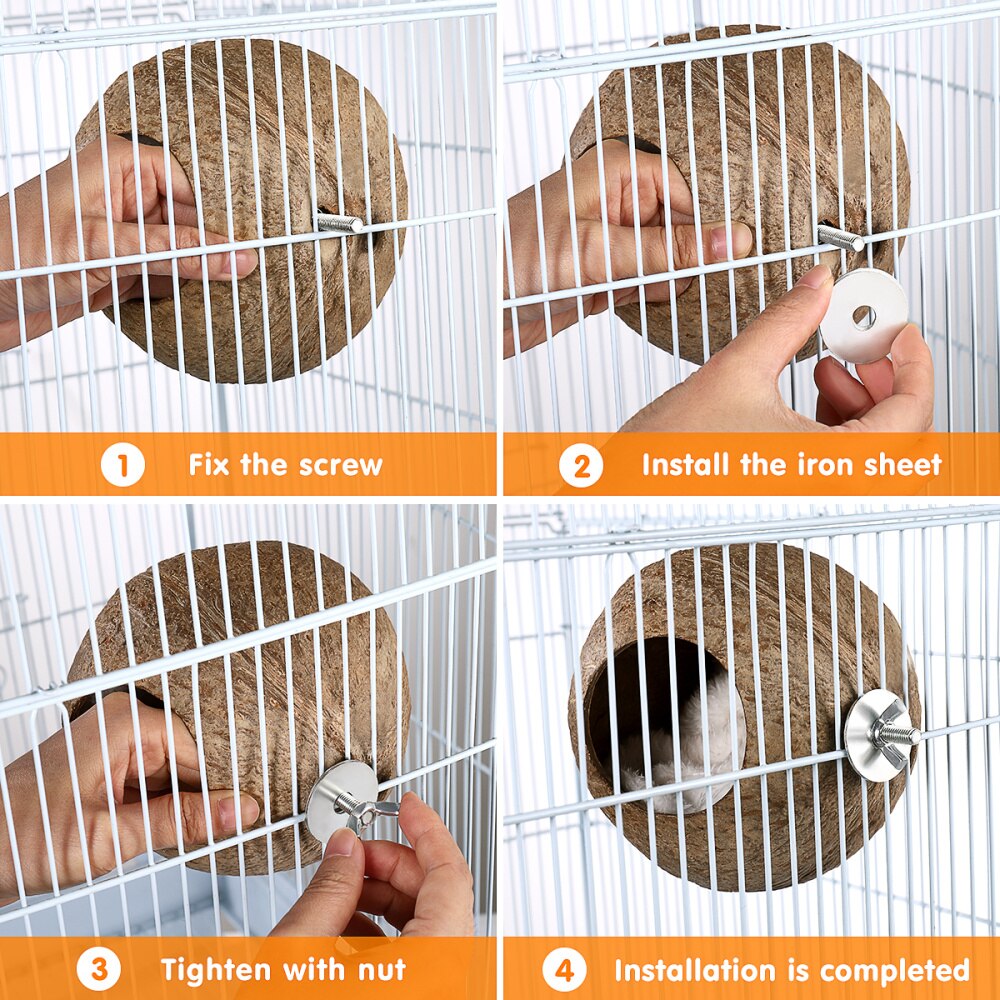 1 Fix the screw

2 Install the iron sheet

3 Tighten with nut

4 Installation is completed