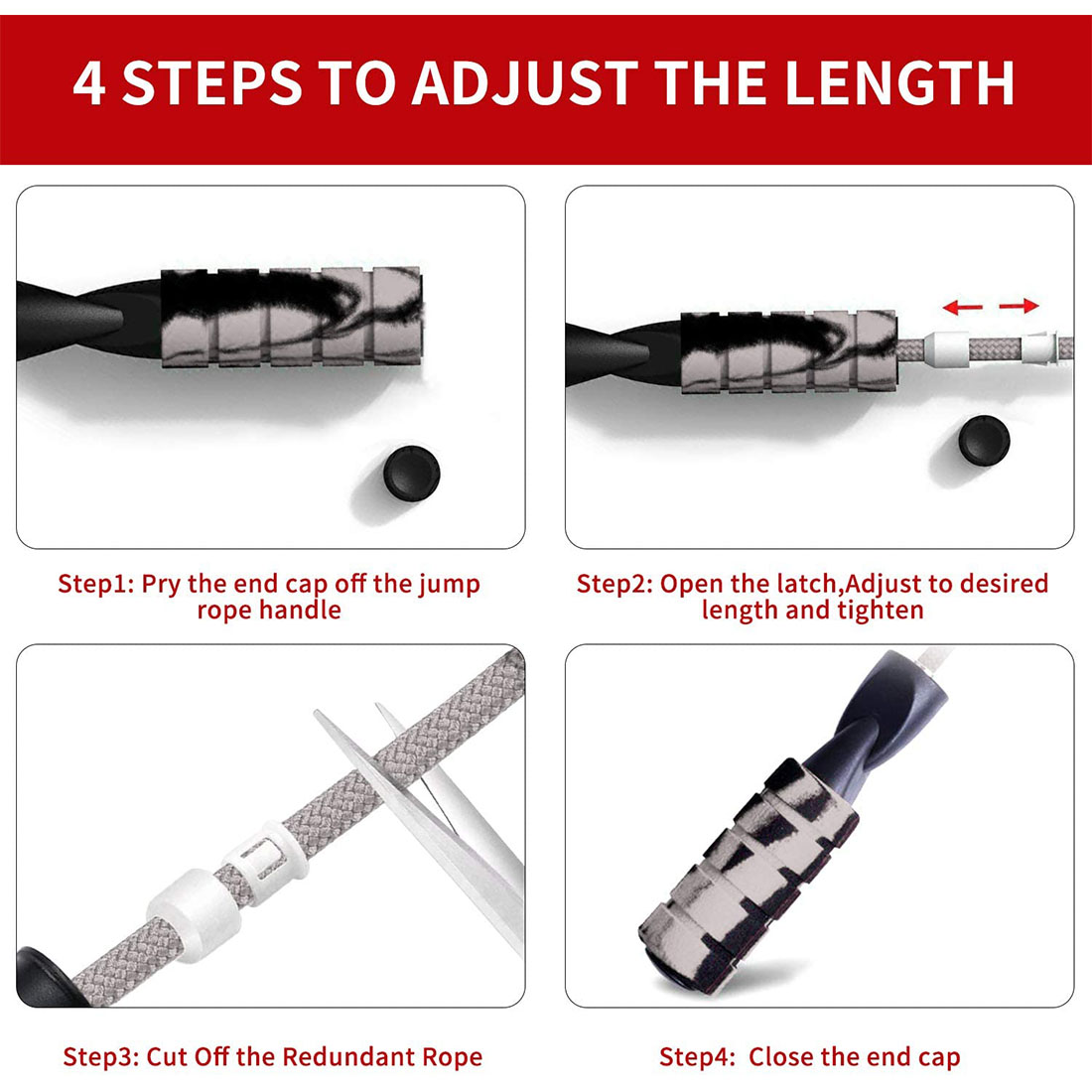 4 STEPS TO ADJUST THE LENGTH

Step1: Pry the end cap off the jump rope handle

Step2: Open the latch,Adjust to desired length and tighten

Step3: Cut Off the Redundant Rope

Step4:  Close the end cap