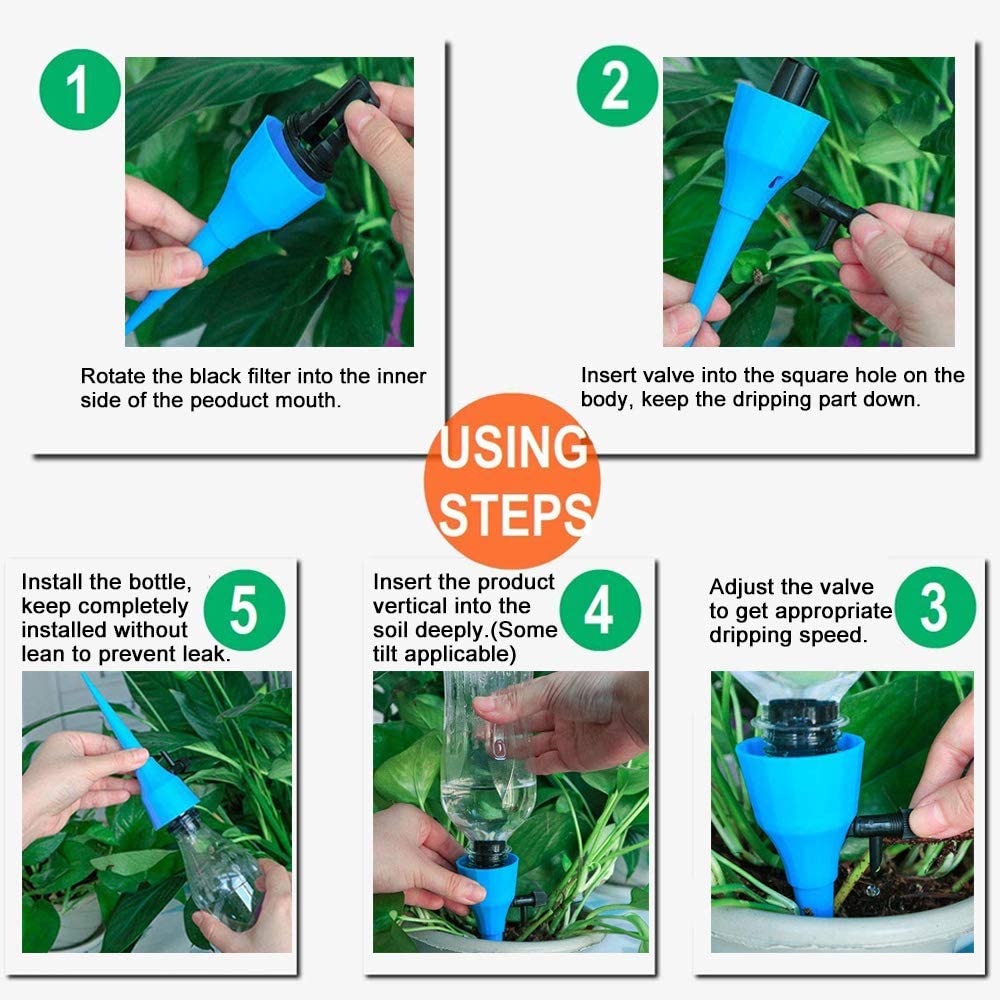 1

Rotate the black filter into the inner side of the peoduct mouth.

2

Insert valve into the square hole on the body, keep the dripping part down.

USING STEPS

Install the bottle, keep completely installed without lean to prevent leak.

5

Insert the product vertical into the soil deeply.(Some tilt applicable)

4

Adjust the valve to get appropriate dripping speed.

3