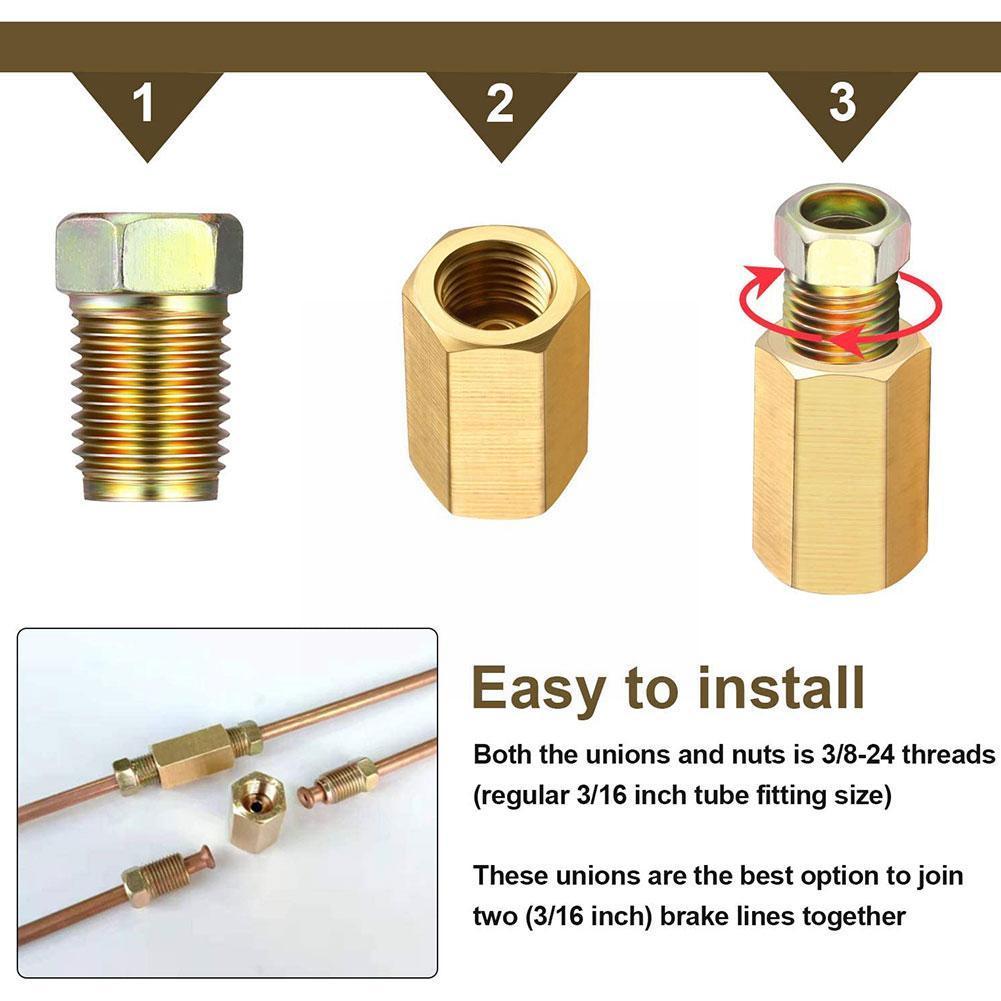 1

2

3

Easy to install

Both the unions and nuts is 3/8-24 threads (regular 3/16 inch tube fitting size)

These unions are the best option to join two (3/16 inch) brake lines together