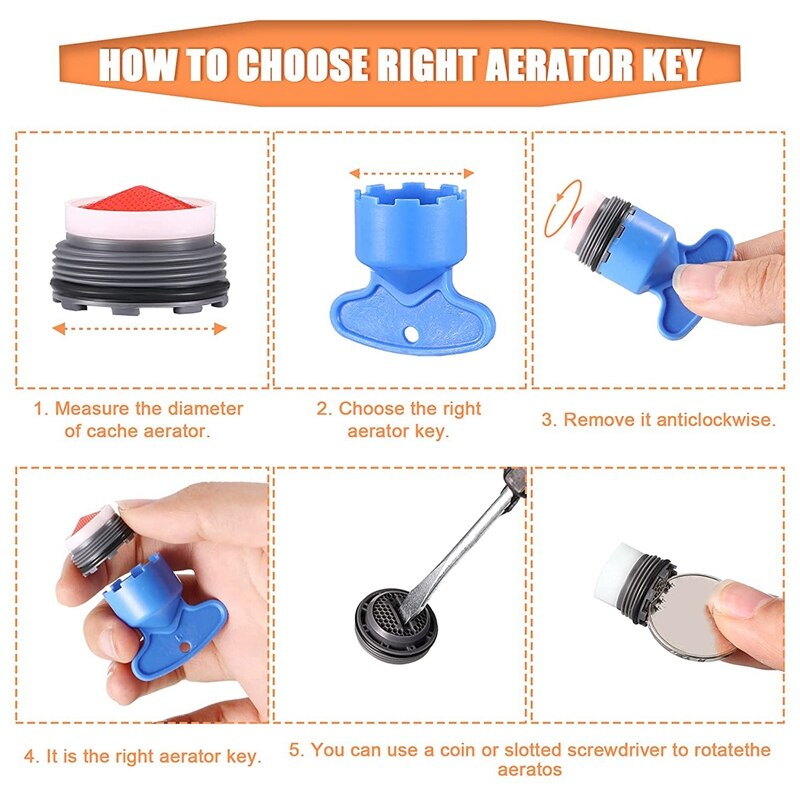 HOW TO CHOOSE RIGHT AERATOR KEY

1. Measure the diameter of cache aerator.

2. Choose the right aerator key.

3. Remove it anticlockwise.

4. It is the right aerator key.

5. You can use a coin or slotted screwdriver to rotatethe aeratos