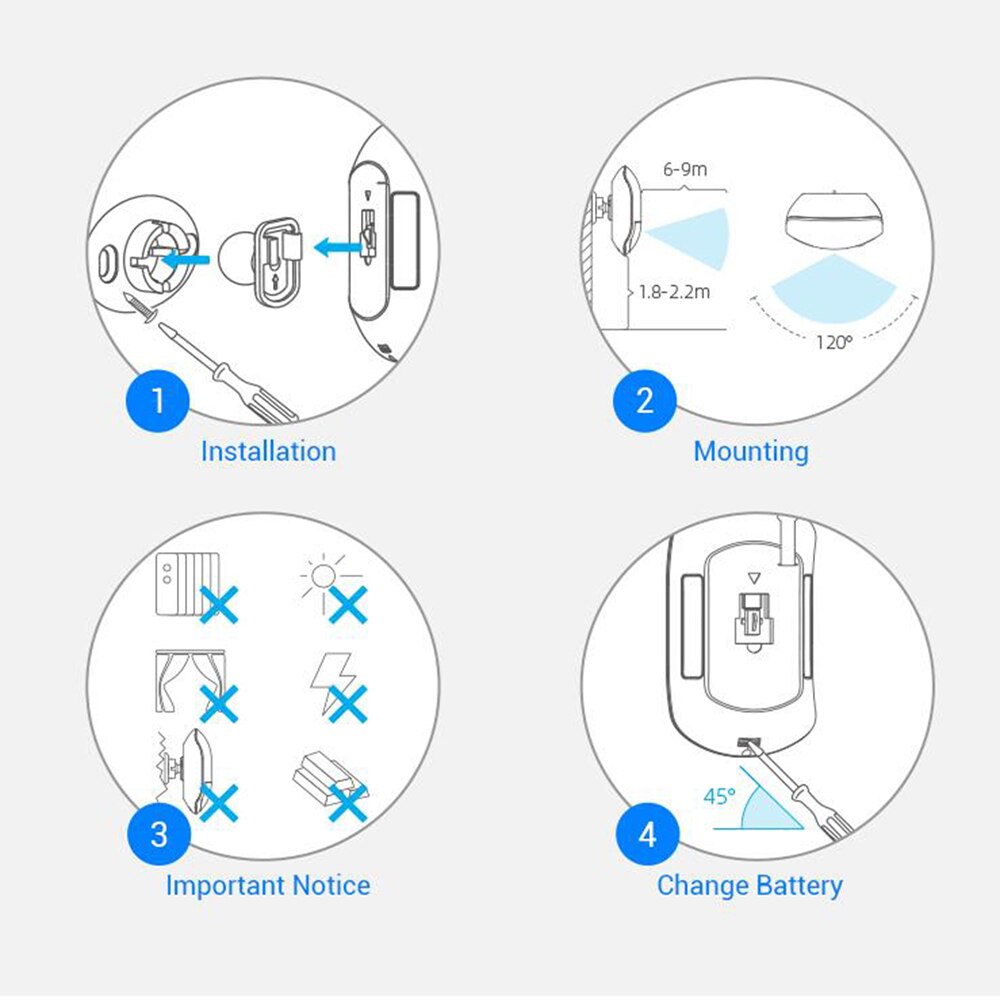 1
Installation

6-9m
1.8-2.2m
120°
2
Mounting

3
Important Notice

45°
4
Change Battery