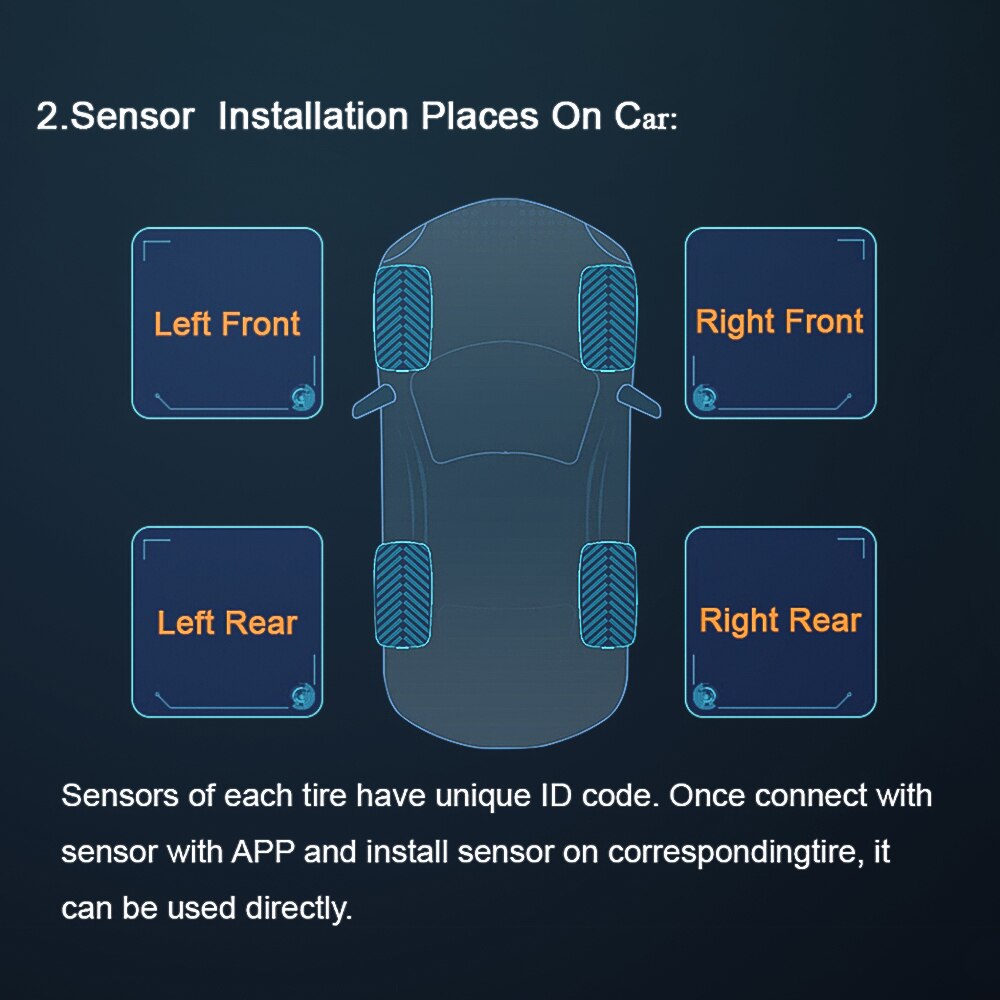 2.Sensor Installation Places On Car:

Left Front

Right Front

Left Rear

Right Rear

Sensors of each tire have unique ID code. Once connect with sensor with APP and install sensor on correspondingtire, it can be used directly.