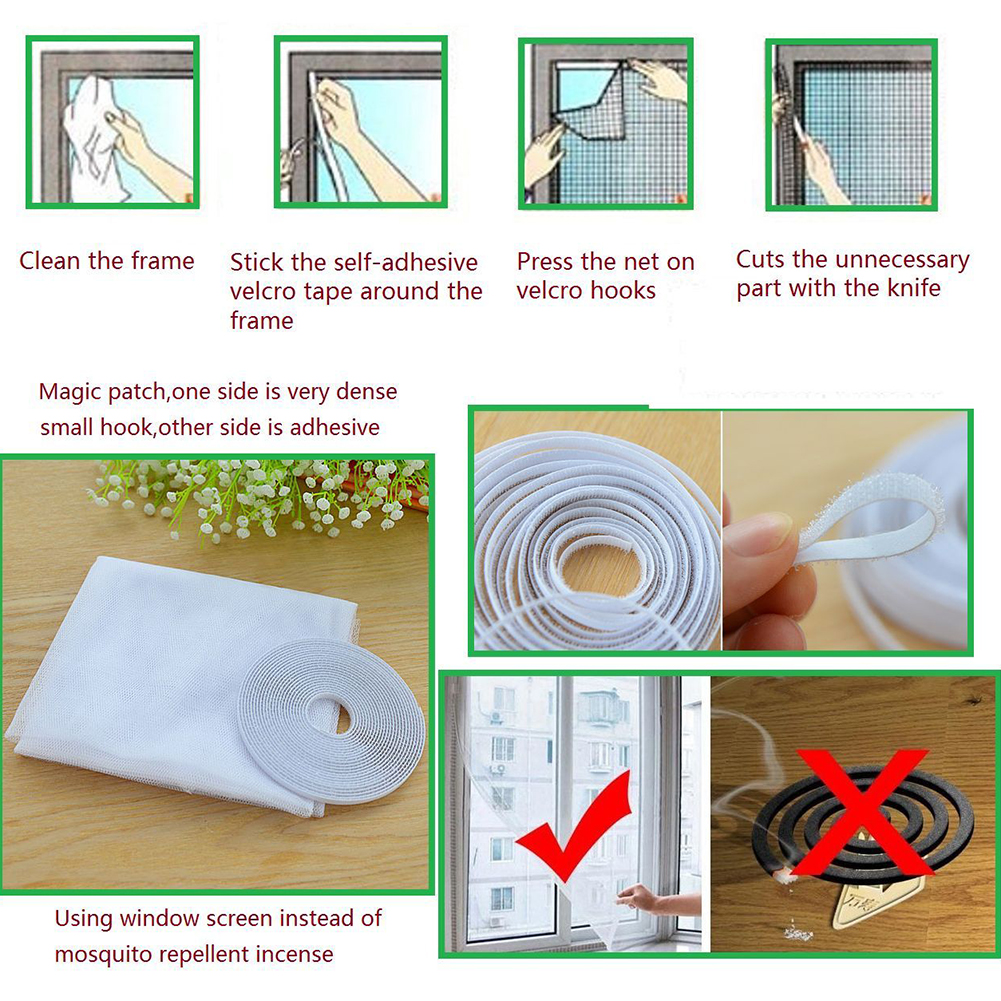 Clean the frame

Stick the self-adhesive velcro tape around the frame

Press the net on velcro hooks

Cuts the unnecessary part with the knife

Magic patch,one side is very dense small hook,other side is adhesive

Using window screen instead of mosquito repellent incense