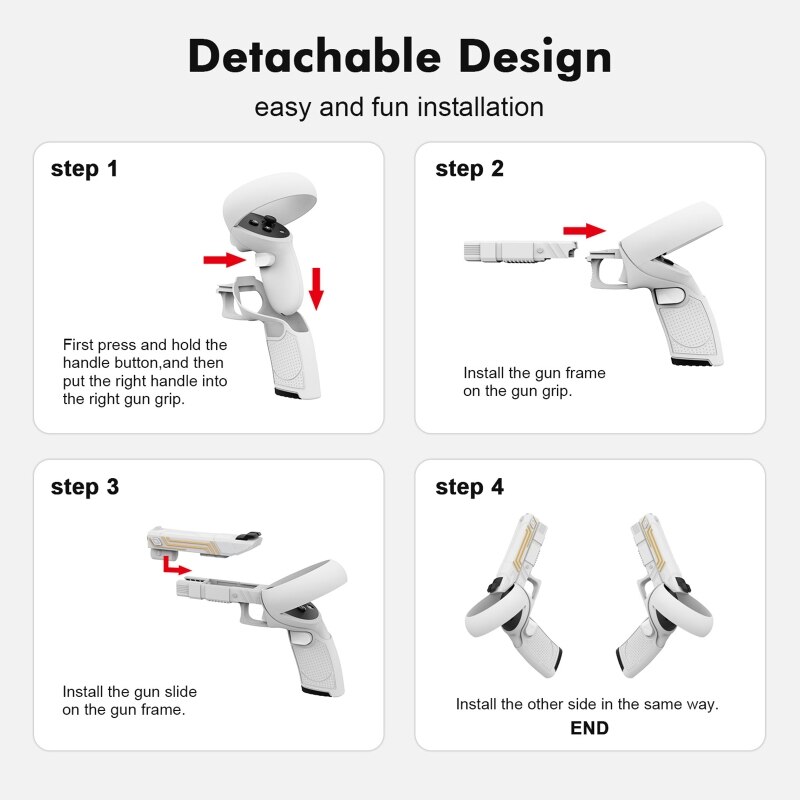 Detachable Design

easy and fun installation

step 1

First press and hold the handle button,and then put the right handle into the right gun grip.

step 2

Install the gun frame on the gun grip.

step 3

Install the gun slide on the gun frame.

step 4

Install the other side in the same way.

END