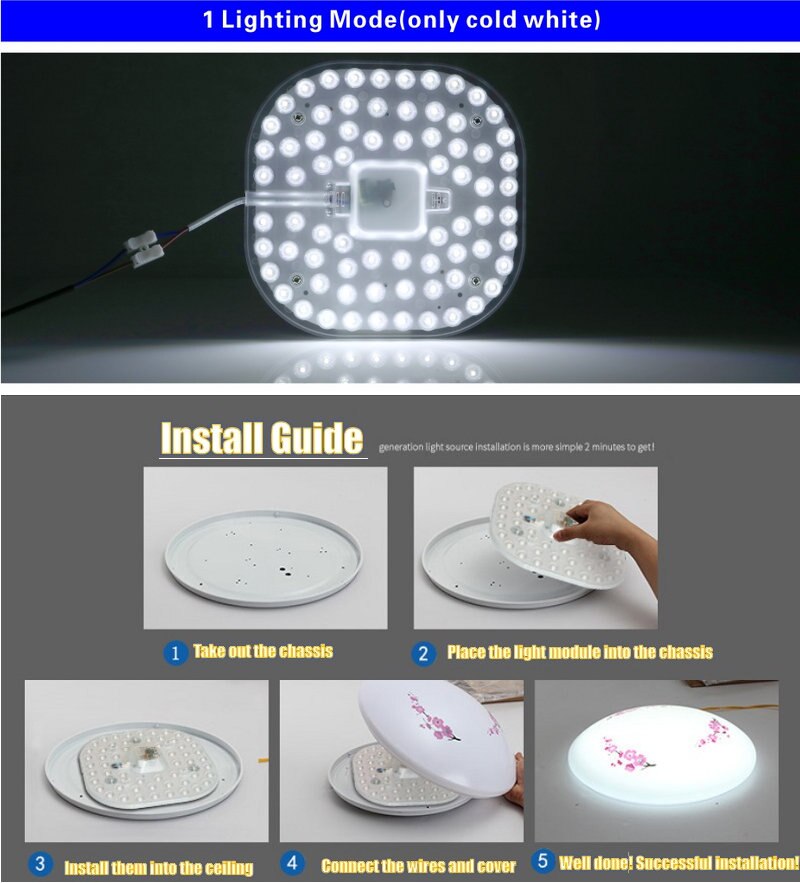 1 Lighting Mode(only cold white)

Install Guide generation light source installation is more simple 2 minutes to get!

1 Take out the chassis

2 Place the light module into the chassis

3 Install them into the ceiling

4 Connect the wires and cover

5 Well done! Successful installation!